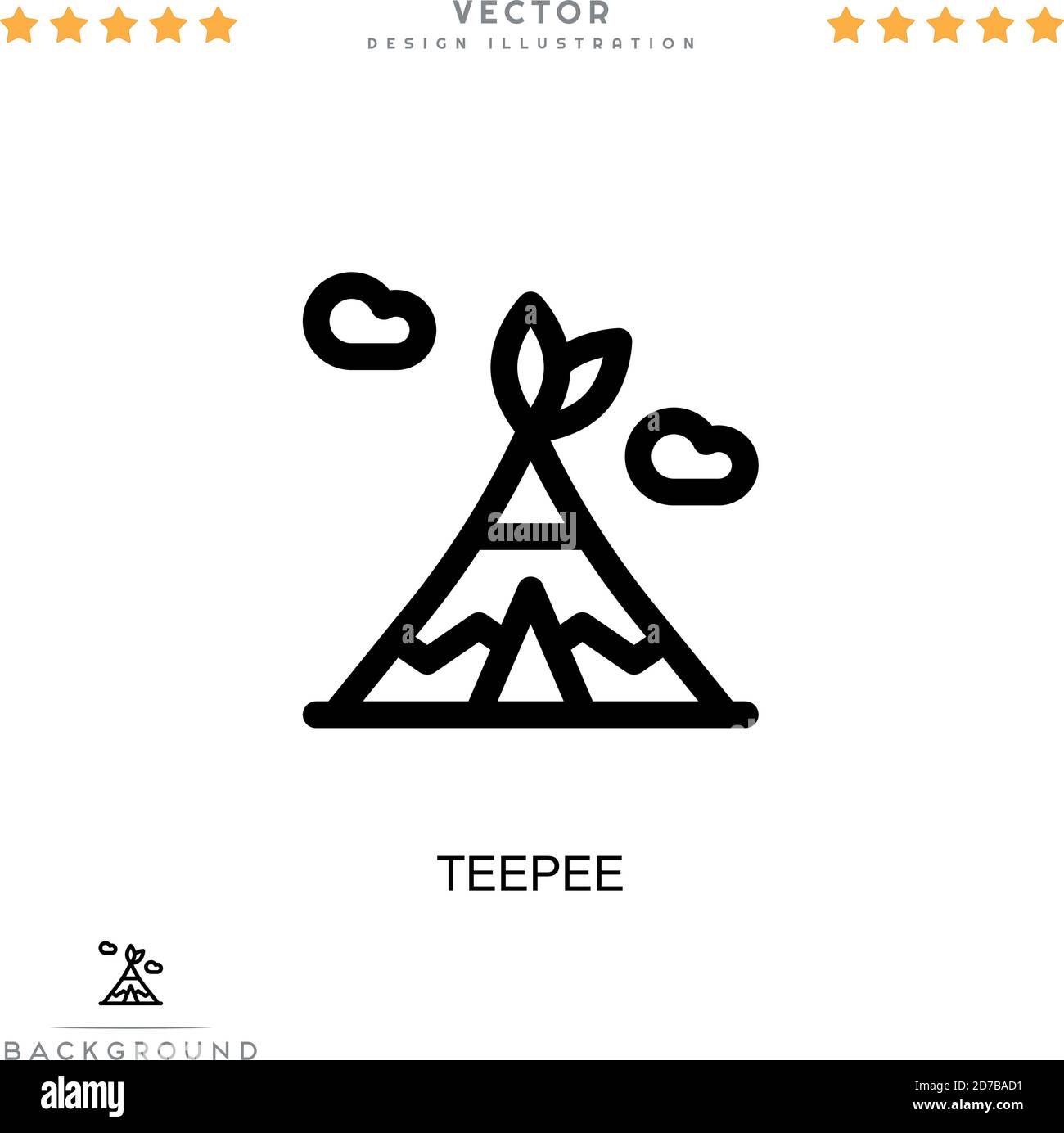 VECTOR
DESIGN ILLUSTRATION

alamy

TEEPEE

BACKGROUND

alamy

Image ID: 2D7BAD1
www.alamy.com