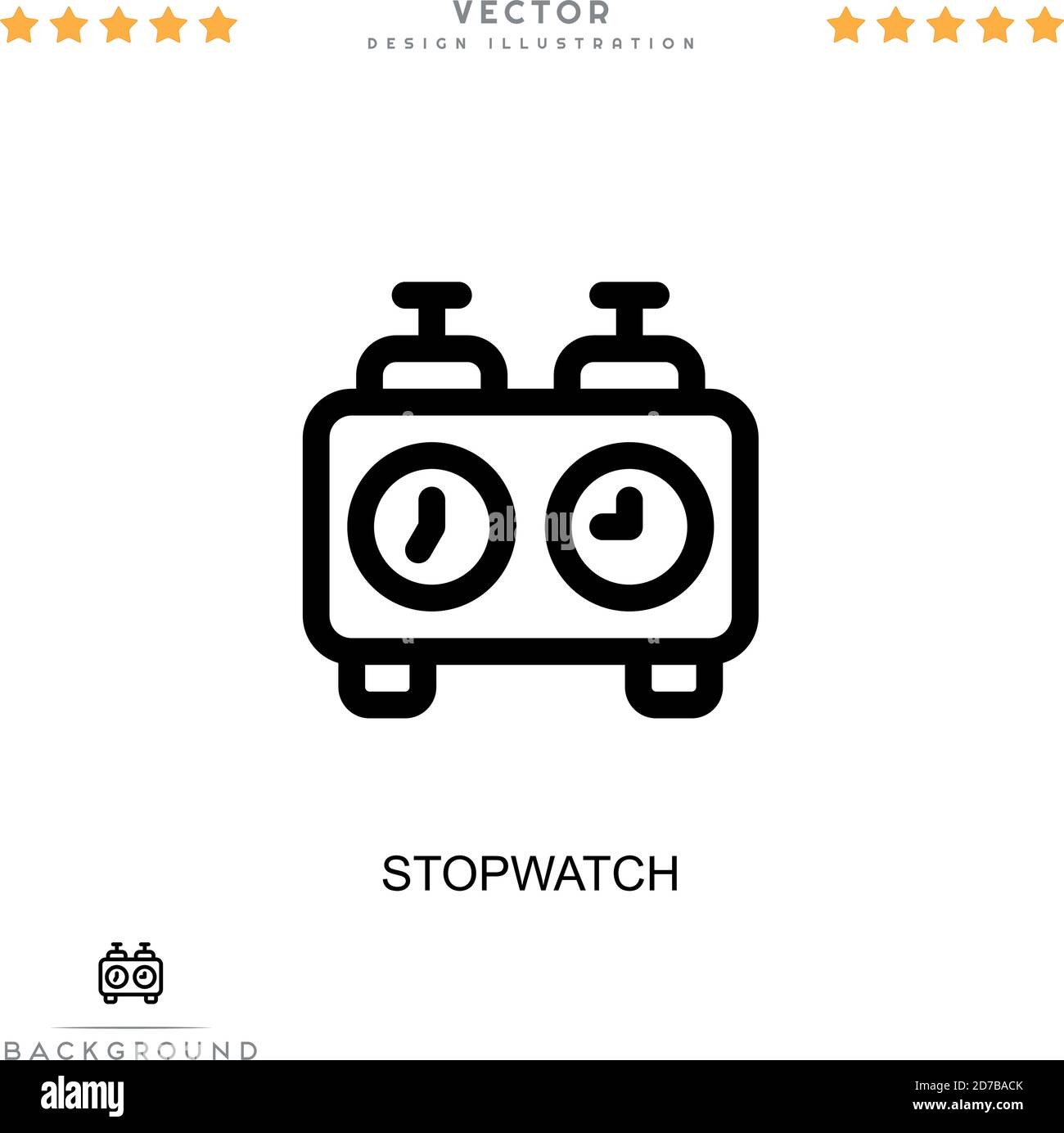 VECTOR
DESIGN ILLUSTRATION

alamy

STOPWATCH

BACKGROUND

alamy

Image ID: 2D7BACK
www.alamy.com