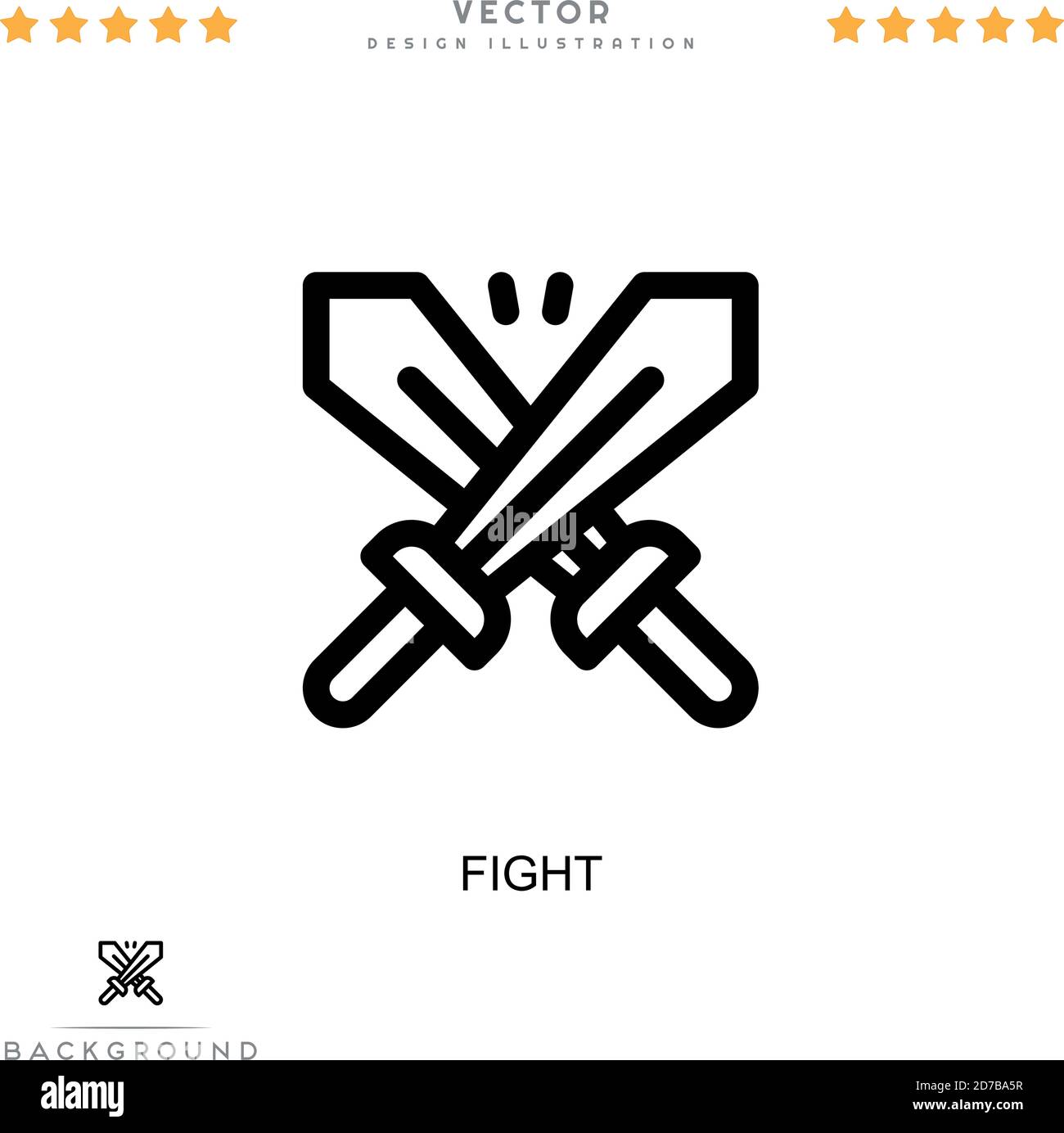 VECTOR
DESIGN ILLUSTRATION

alamy

FIGHT

BACKGROUND

alamy

Image ID: 2D7BA5R
www.alamy.com