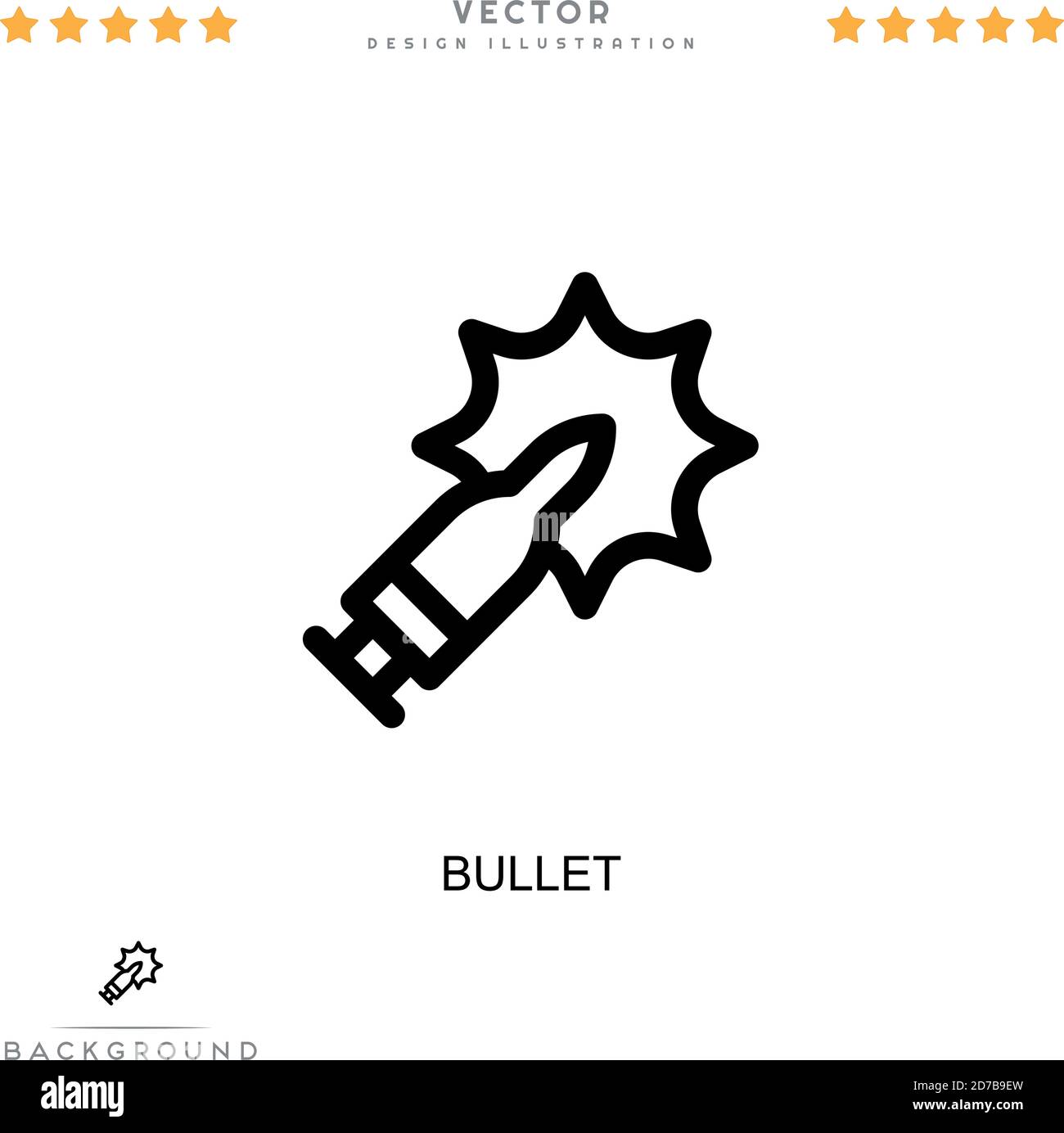 VECTOR
DESIGN ILLUSTRATION

BULLET

BACKGROUND

alamy

Image ID: 2D7B9EW
www.alamy.com