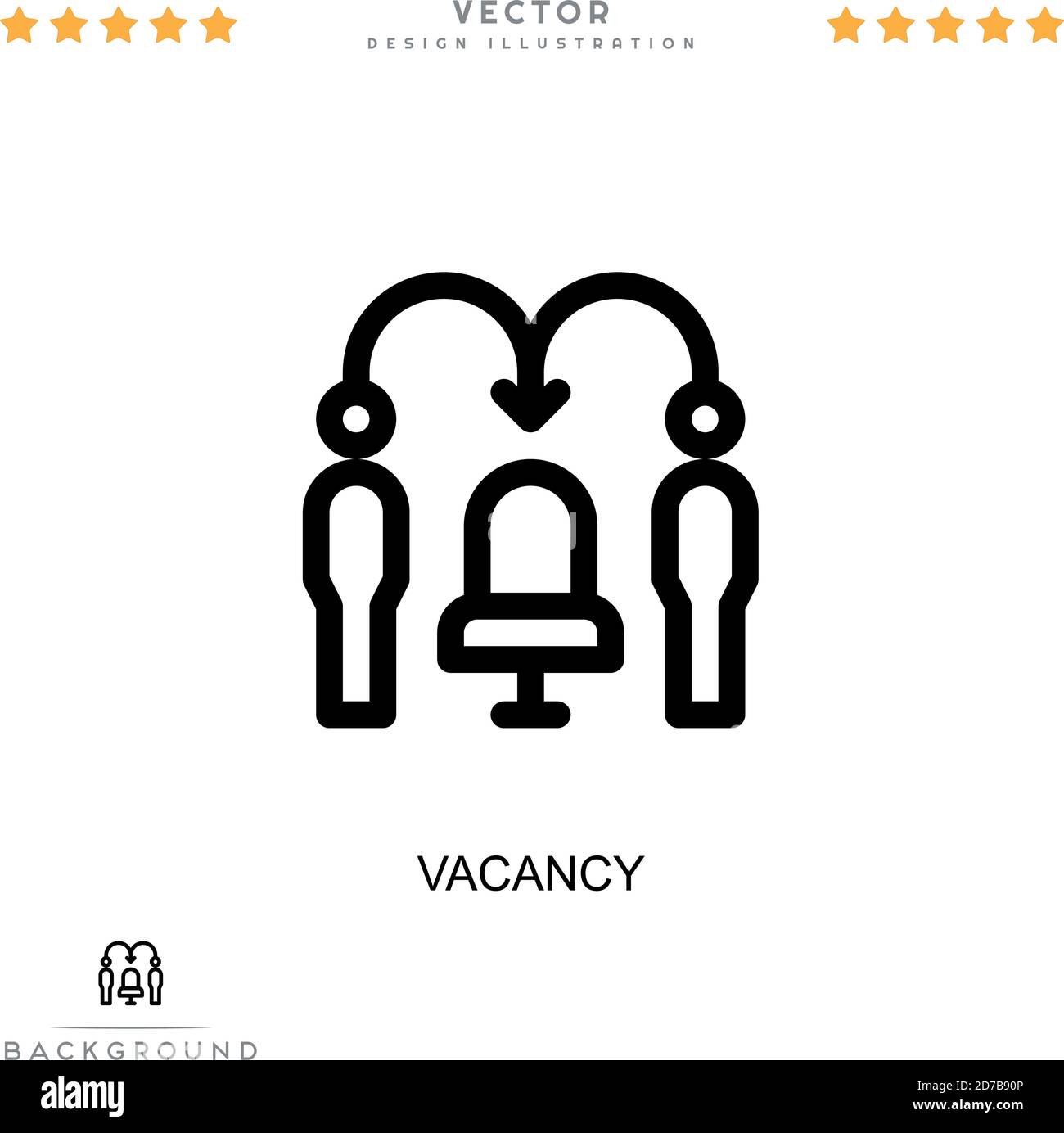 VECTOR
DESIGN ILLUSTRATION

VACANCY

BACKGROUND

alamy

Image ID: 2D7B90P
www.alamy.com