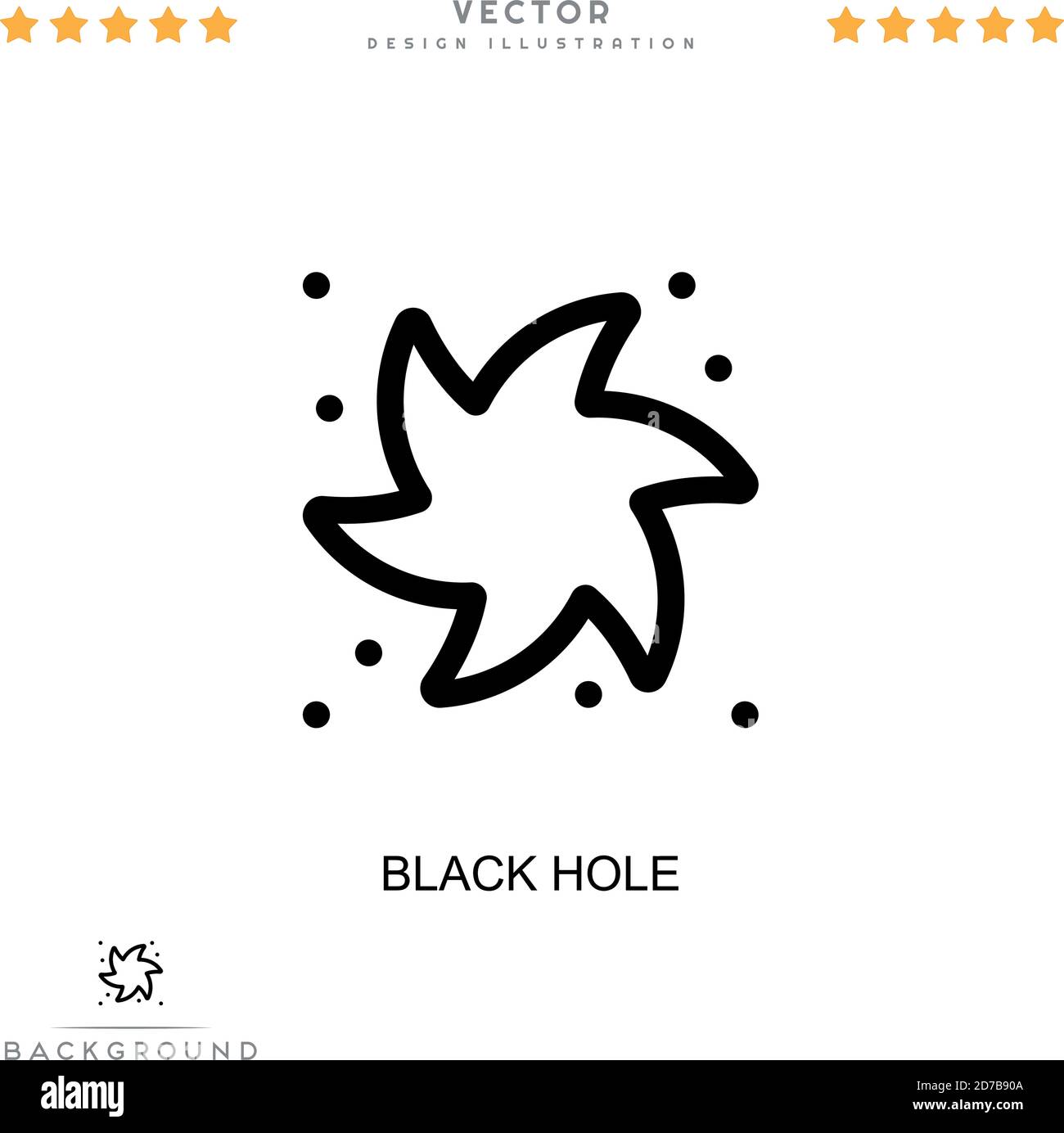 VECTOR
DESIGN ILLUSTRATION

BLACK HOLE

BACKGROUND

alamy

Image ID: 2D7B90A
www.alamy.com