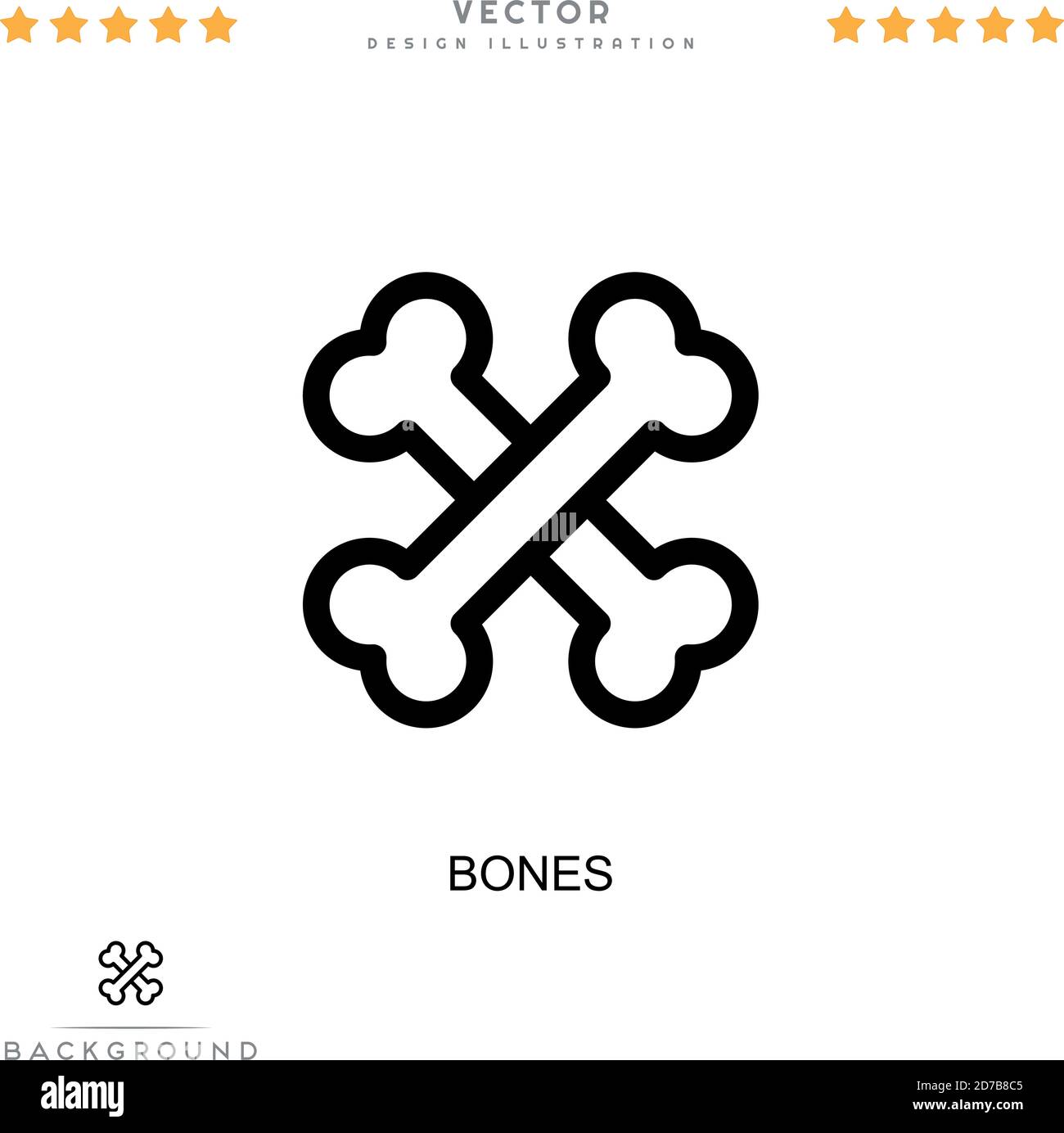 VECTOR
DESIGN ILLUSTRATION

BONES

BACKGROUND

alamy

Image ID: 2D7B8C5
www.alamy.com