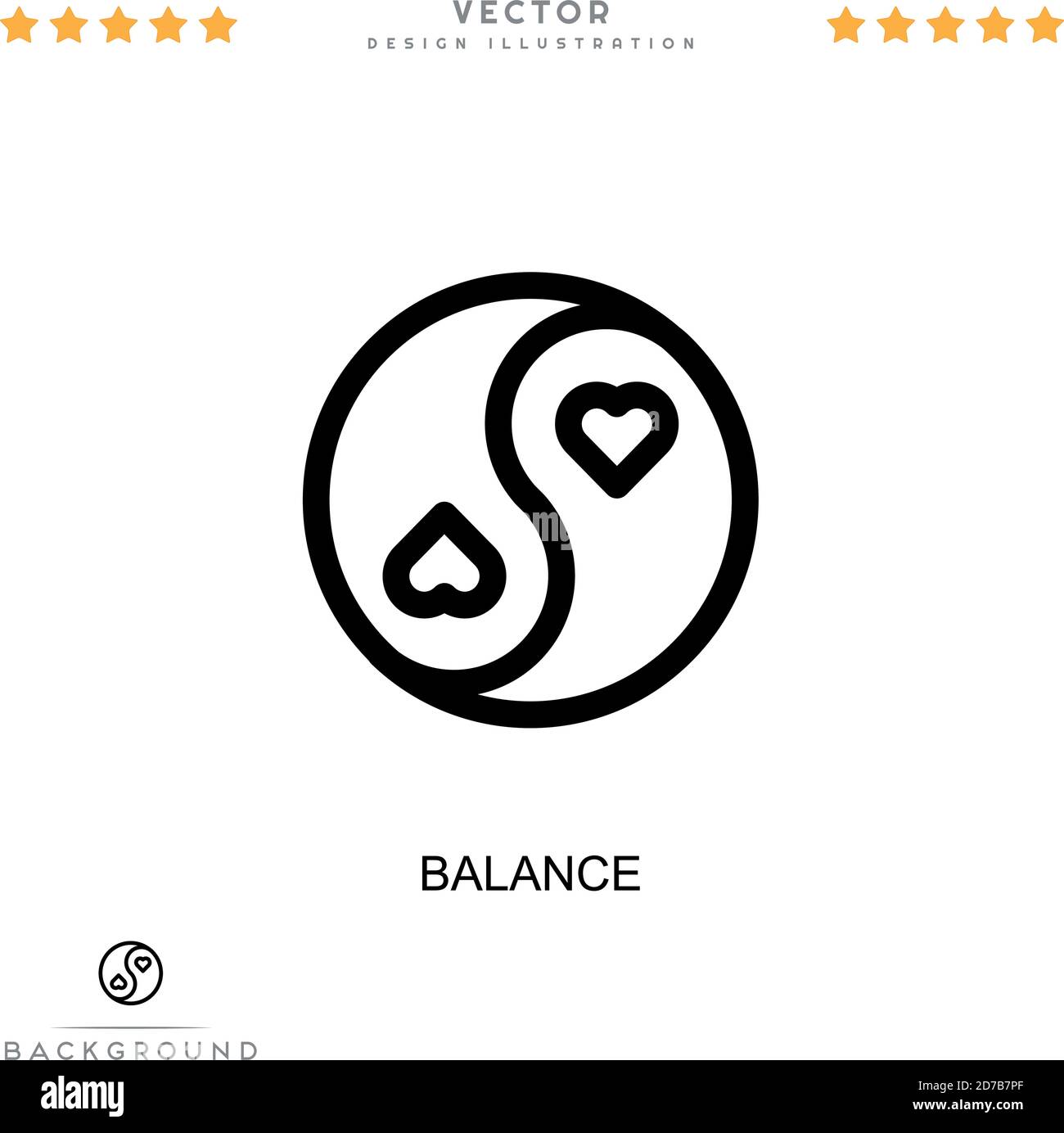 VECTOR
DESIGN ILLUSTRATION

BALANCE

BACKGROUND

alamy

Image ID: 2D7B7PF
www.alamy.com