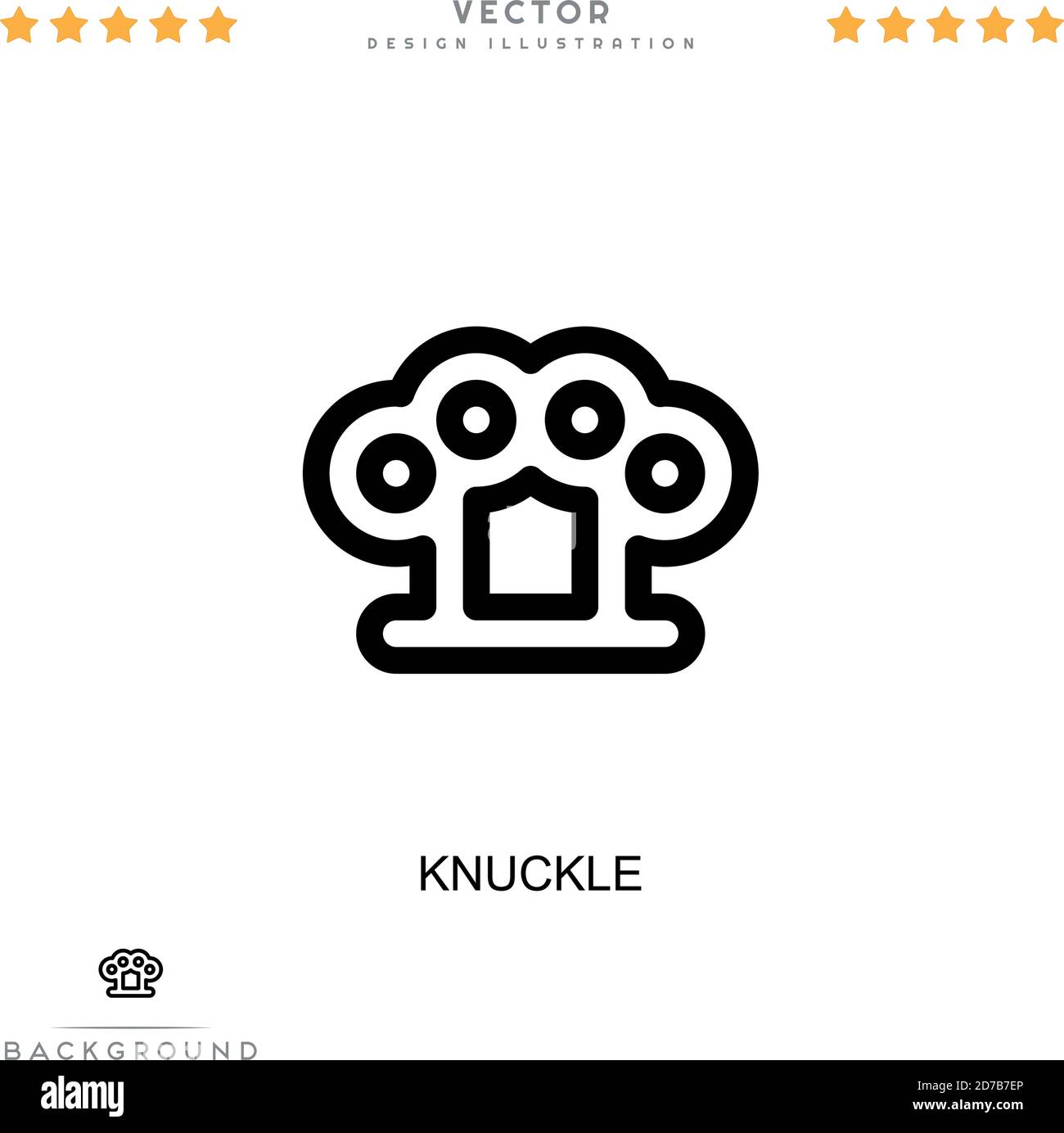 VECTOR
DESIGN ILLUSTRATION

KNUCKLE

BACKGROUND

alamy

Image ID: 2D7B7EP
www.alamy.com