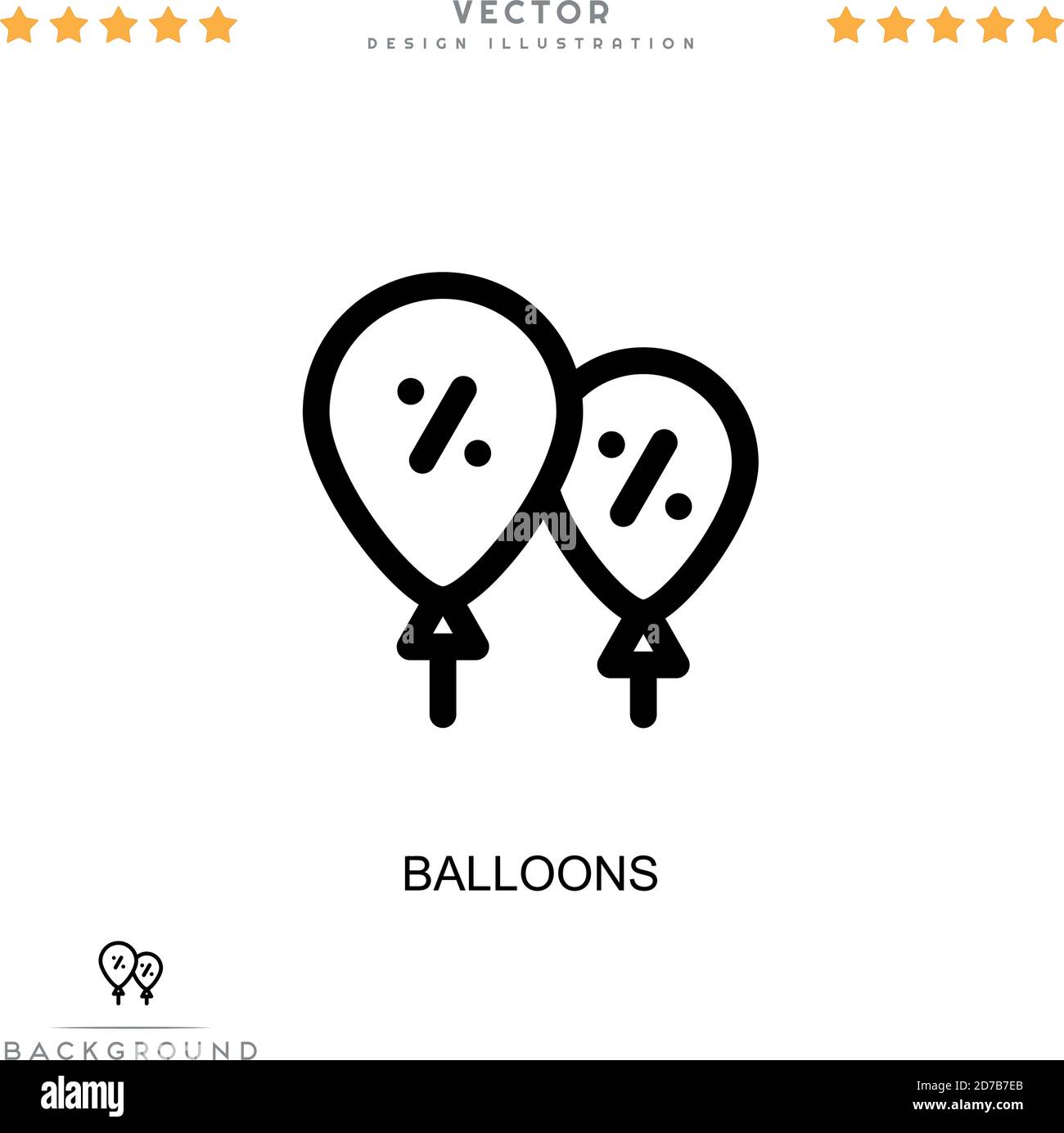 VECTOR
DESIGN ILLUSTRATION

%

%

alamy

BALLOONS

BACKGROUND

alamy

Image ID: 2D7B7EB
www.alamy.com