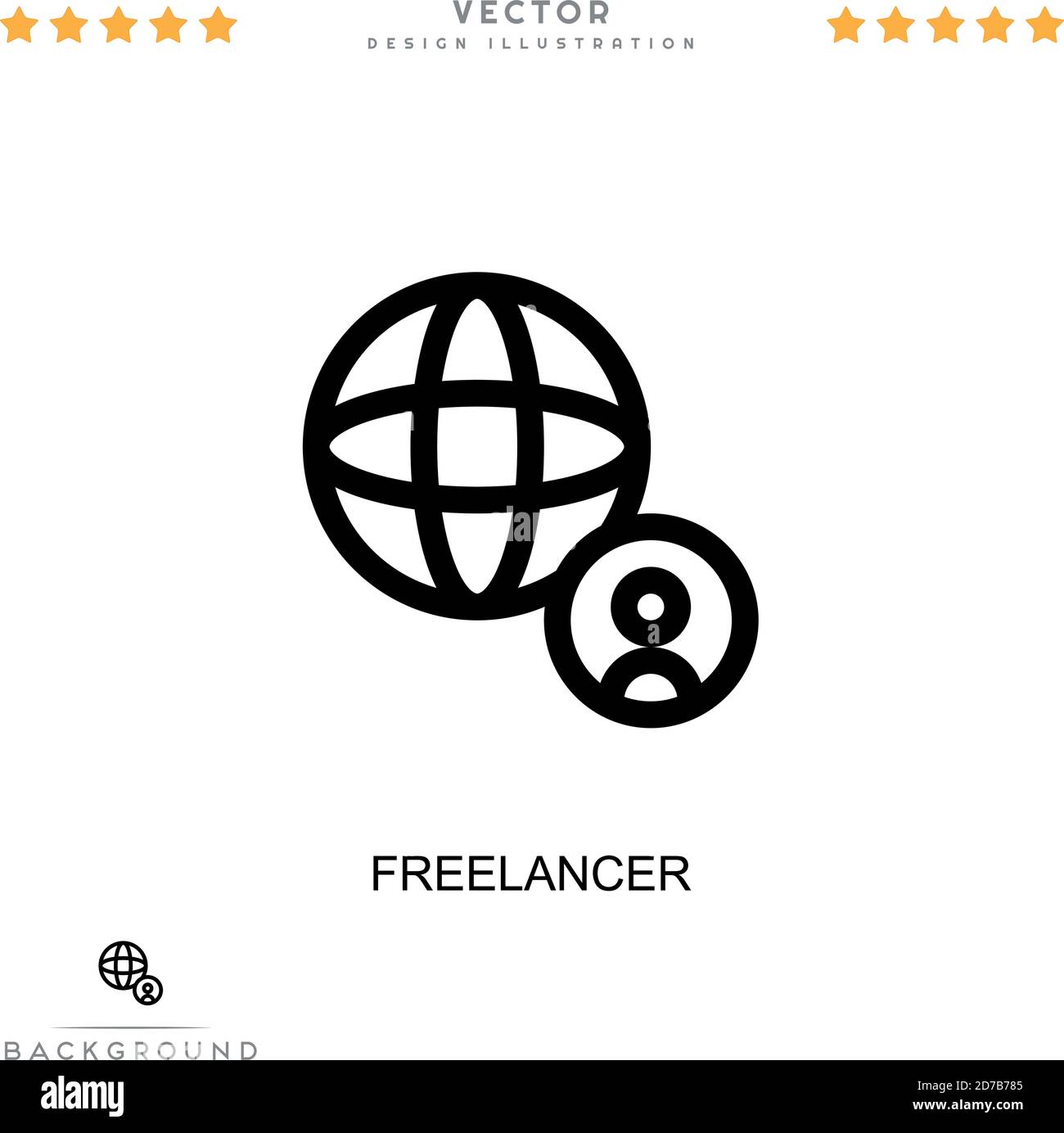 VECTOR
DESIGN ILLUSTRATION

FREELANCER

BACKGROUND

alamy

Image ID: 2D7B785
www.alamy.com