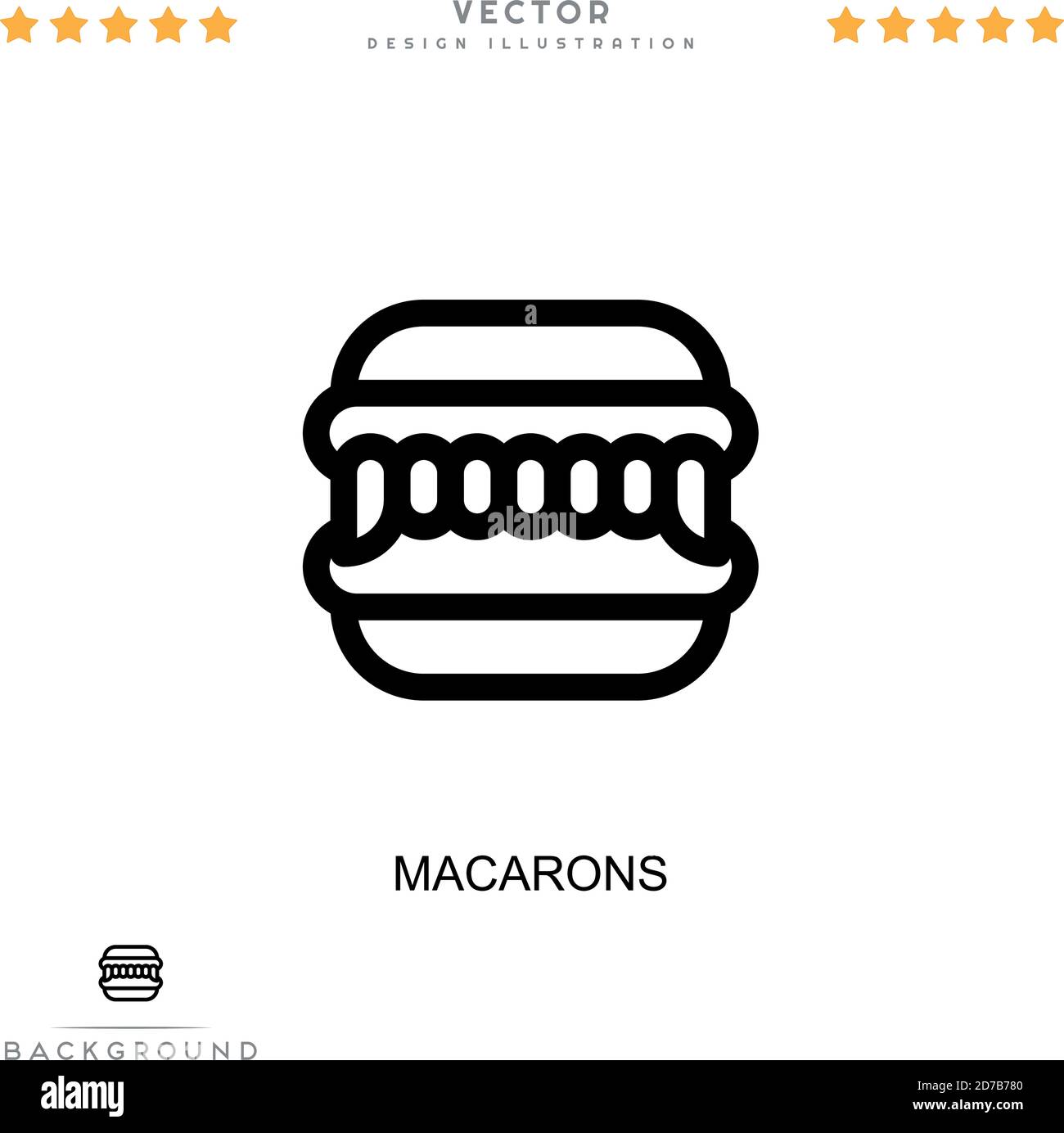 VECTOR
DESIGN ILLUSTRATION

a

alamy

MACARONS

BACKGROUND

alamy

2D7B780
www.alamy.com