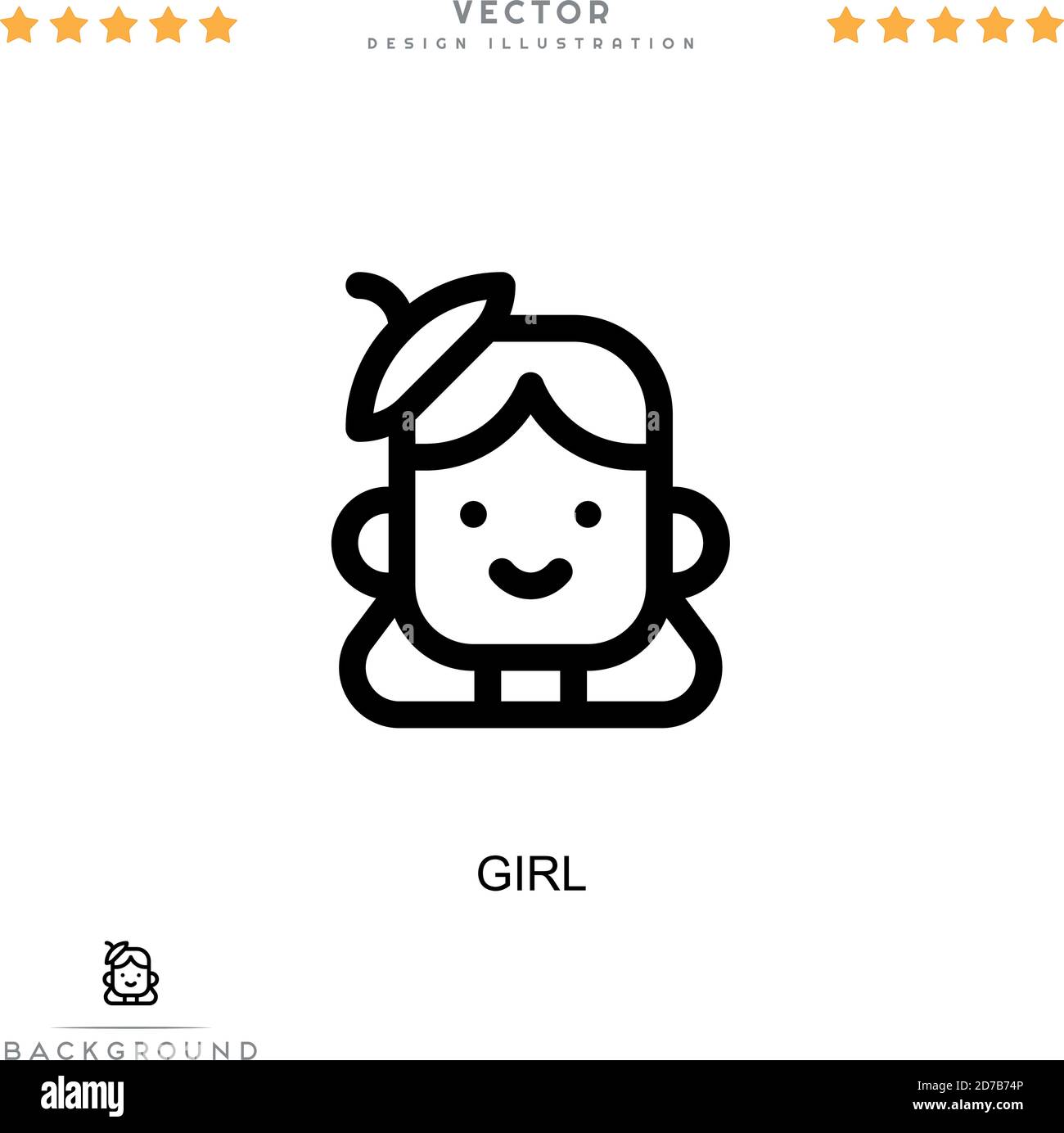 VECTOR
DESIGN ILLUSTRATION

GIRL

BACKGROUND

alamy

Image ID: 2D7B74P
www.alamy.com