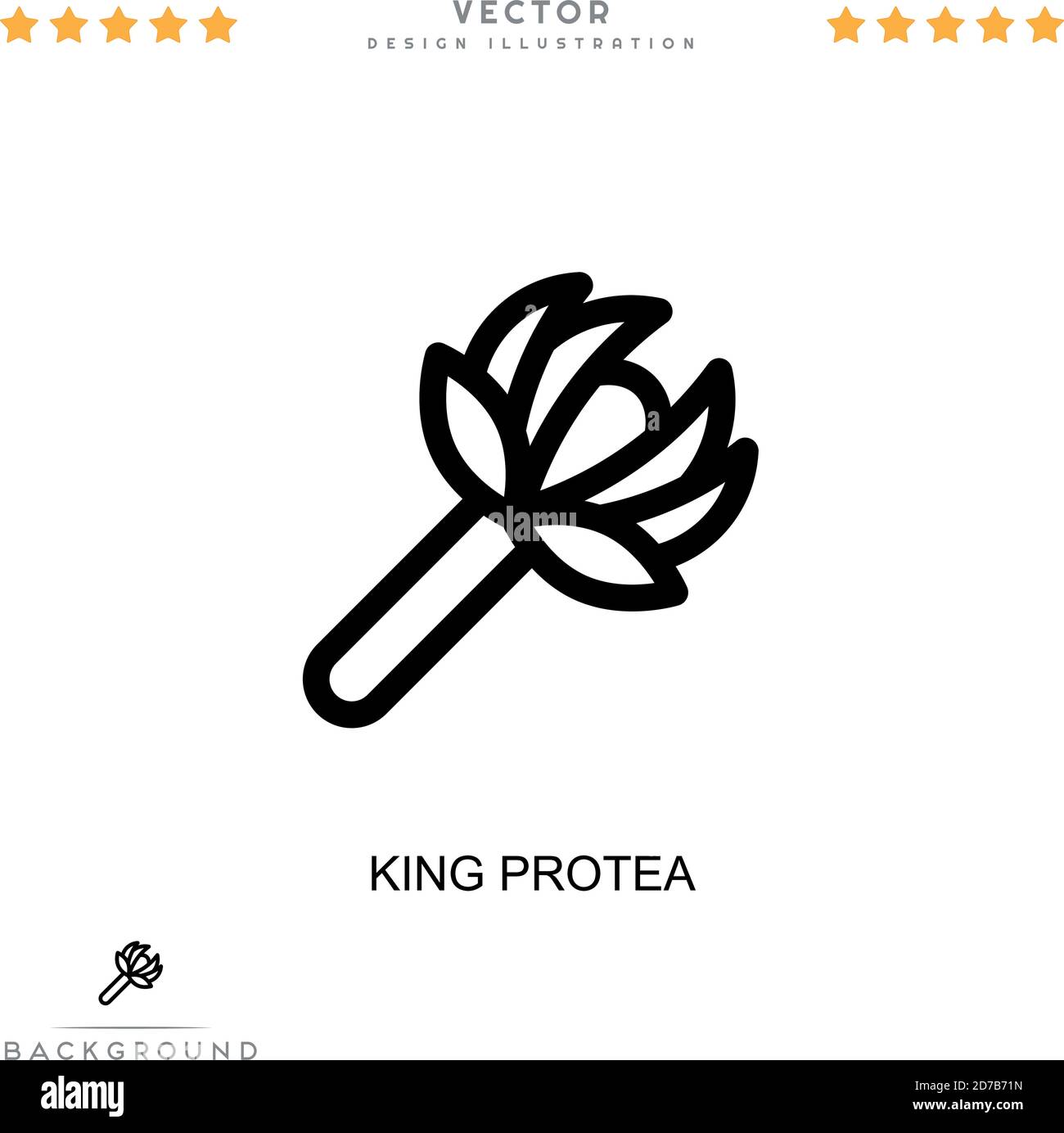 VECTOR
DESIGN ILLUSTRATION

alamy

KING PROTEA

BACKGROUND

alamy

Image ID: 2D7B71N
www.alamy.com