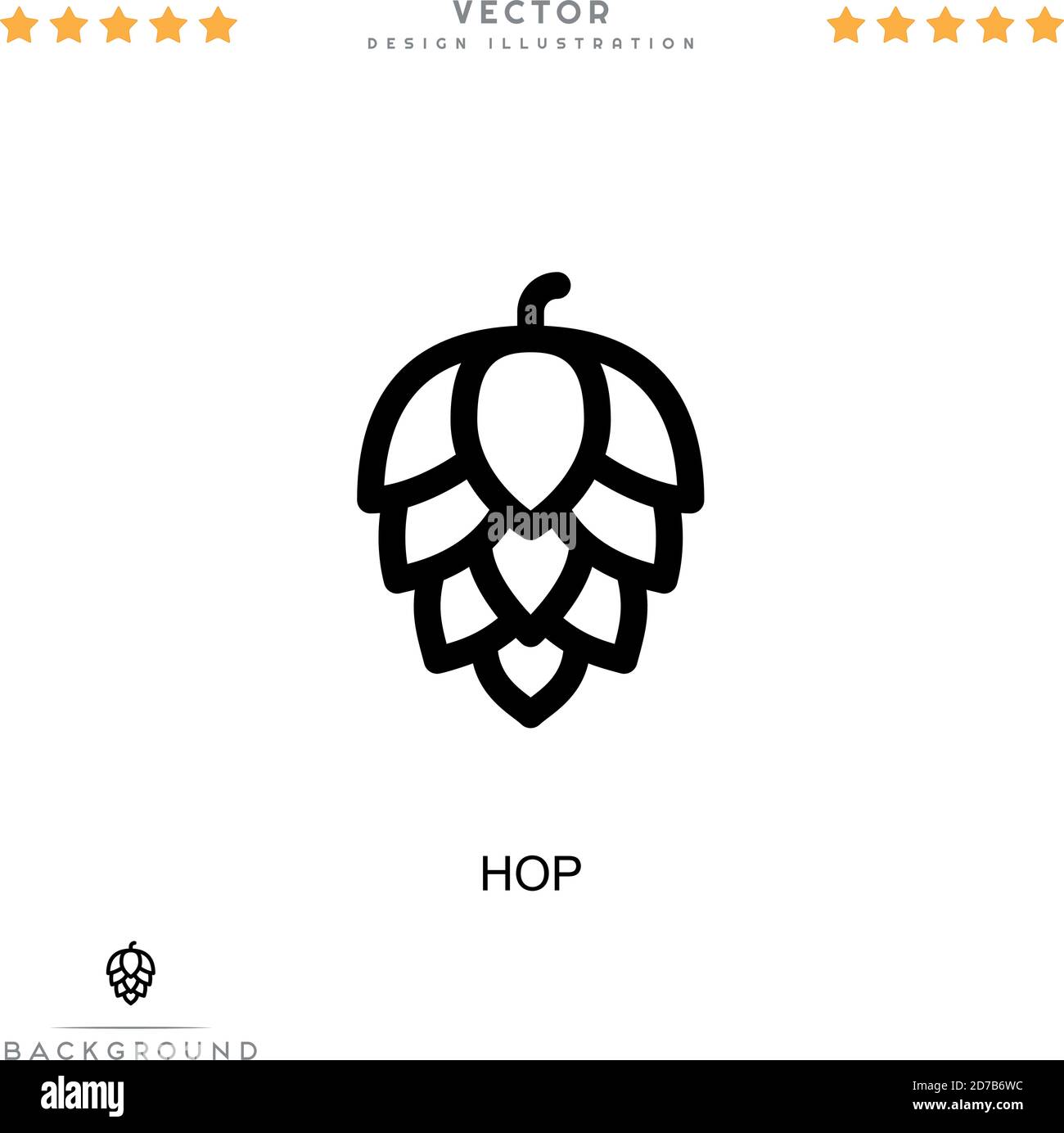 VECTOR
DESIGN ILLUSTRATION

alamy

HOP

BACKGROUND

alamy

Image ID: 2D7B6WC
www.alamy.com