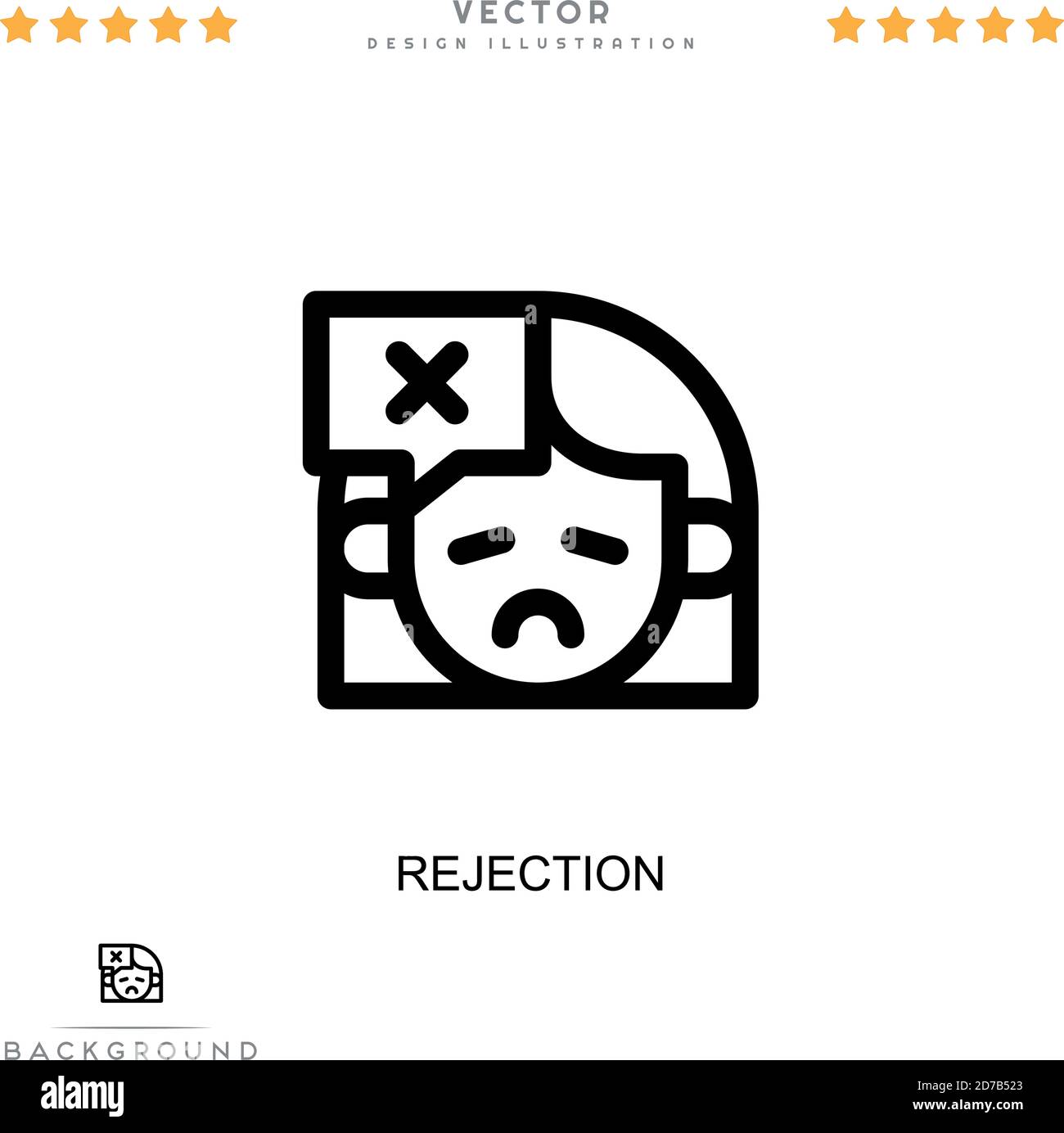 VECTOR
DESIGN ILLUSTRATION

REJECTION

BACKGROUND

alamy

Image ID: 2D7B523
www.alamy.com