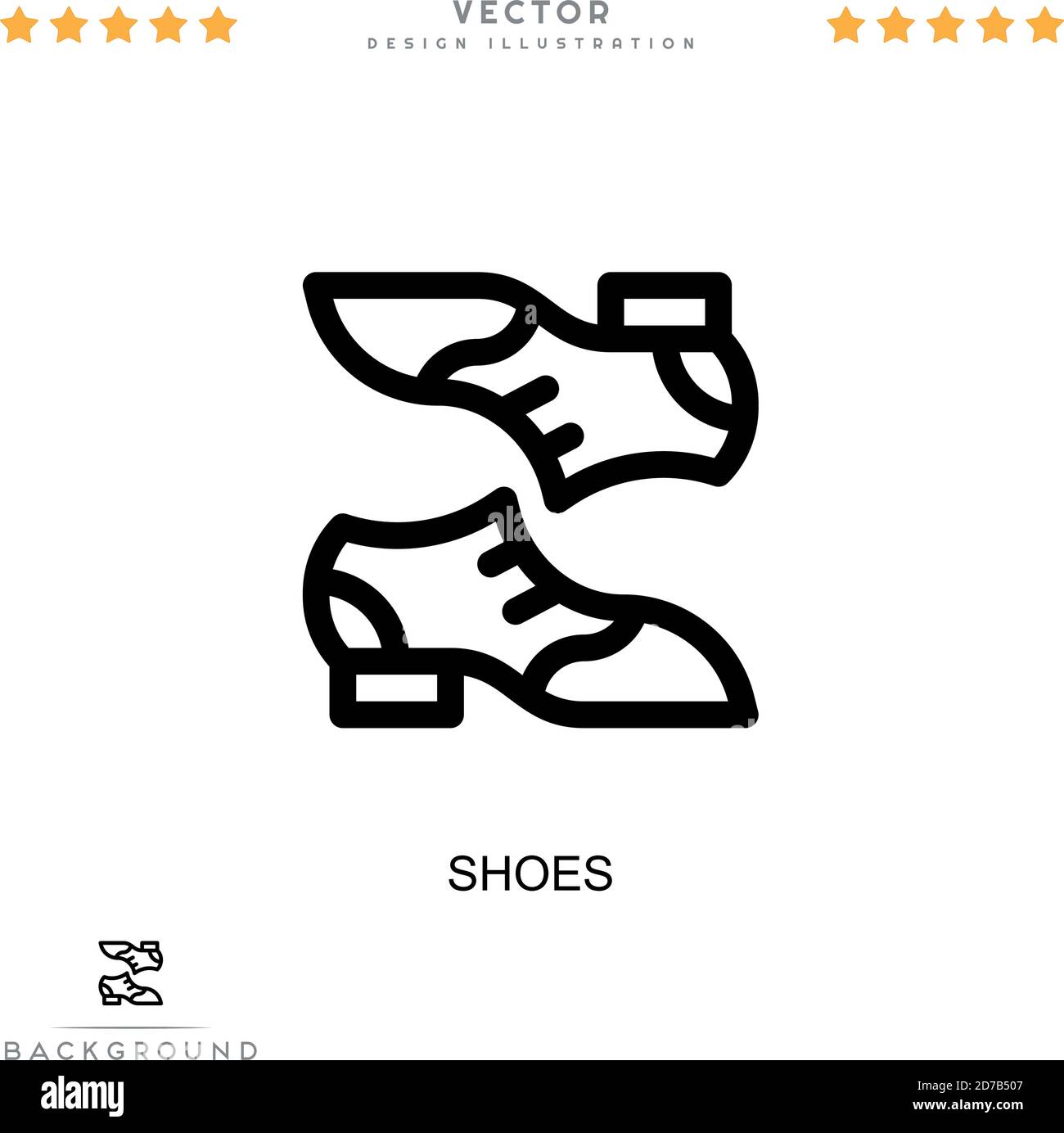 VECTOR
DESIGN ILLUSTRATION

SHOES

BACKGROUND

alamy

Image ID: 2D7B507
www.alamy.com