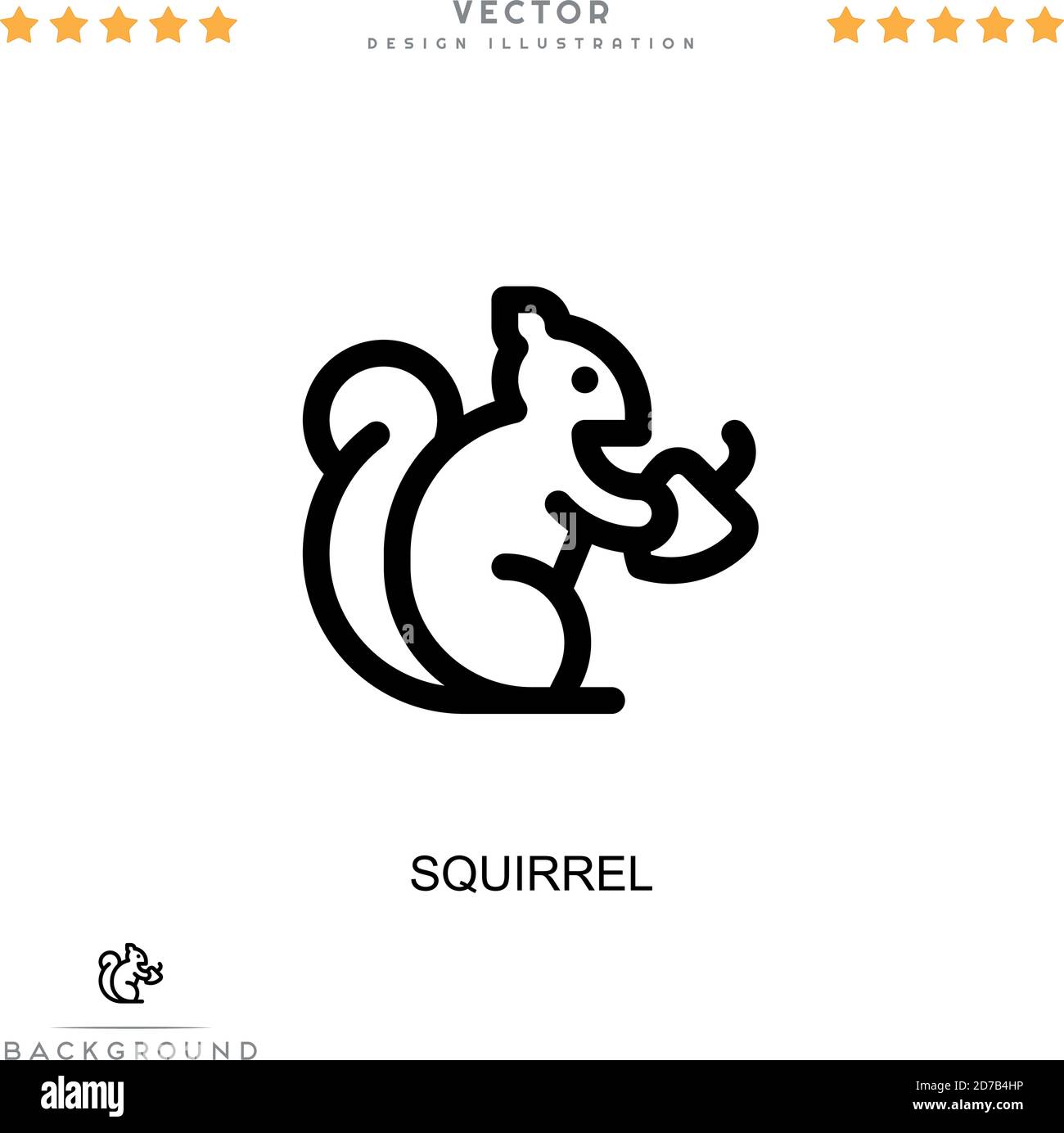 VECTOR
DESIGN ILLUSTRATION

SQUIRREL

BACKGROUND

alamy

Image ID: 2D7B4HP
www.alamy.com