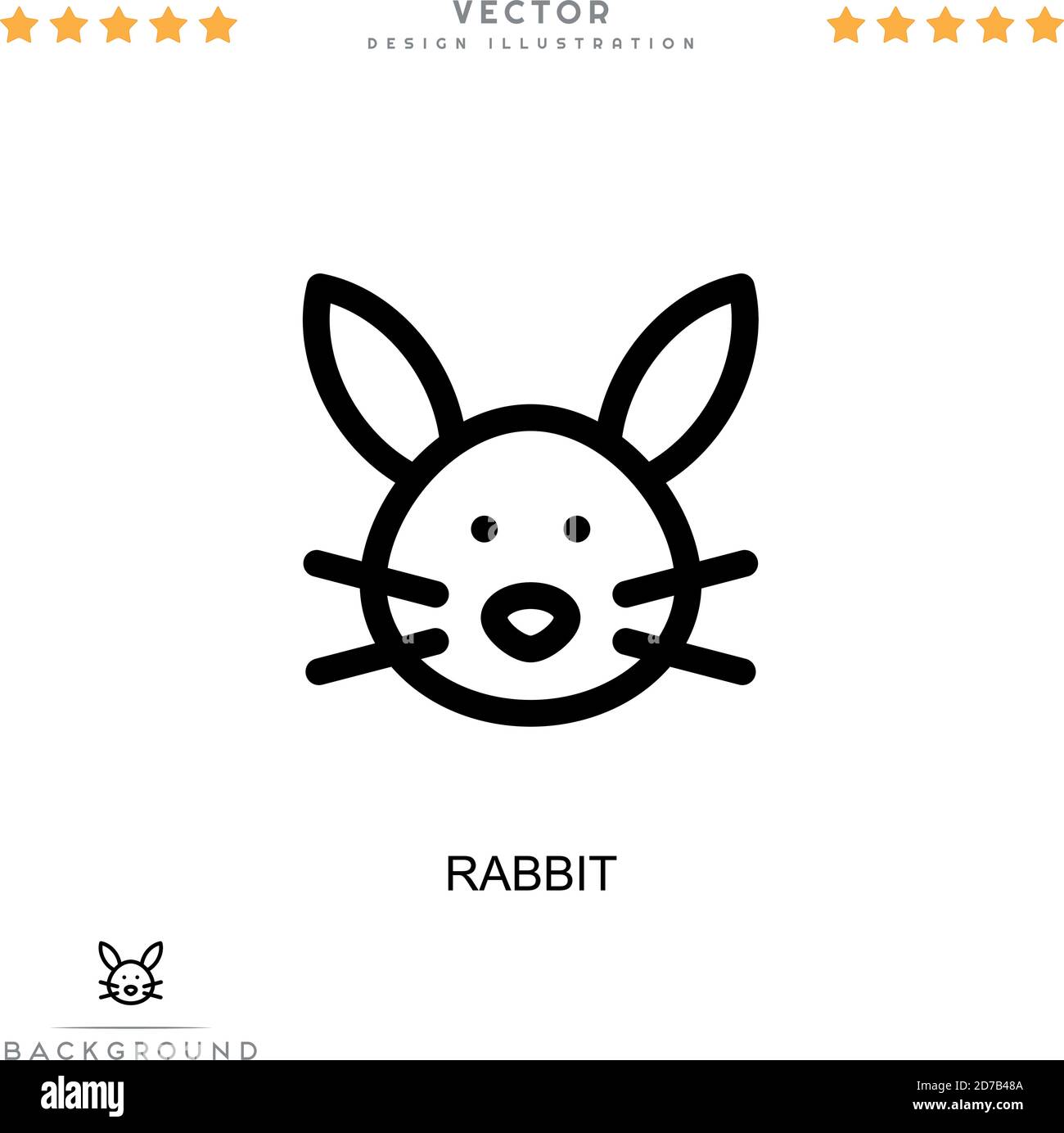 VECTOR
DESIGN ILLUSTRATION

RABBIT

BACKGROUND

alamy

Image ID: 2D7B48A
www.alamy.com