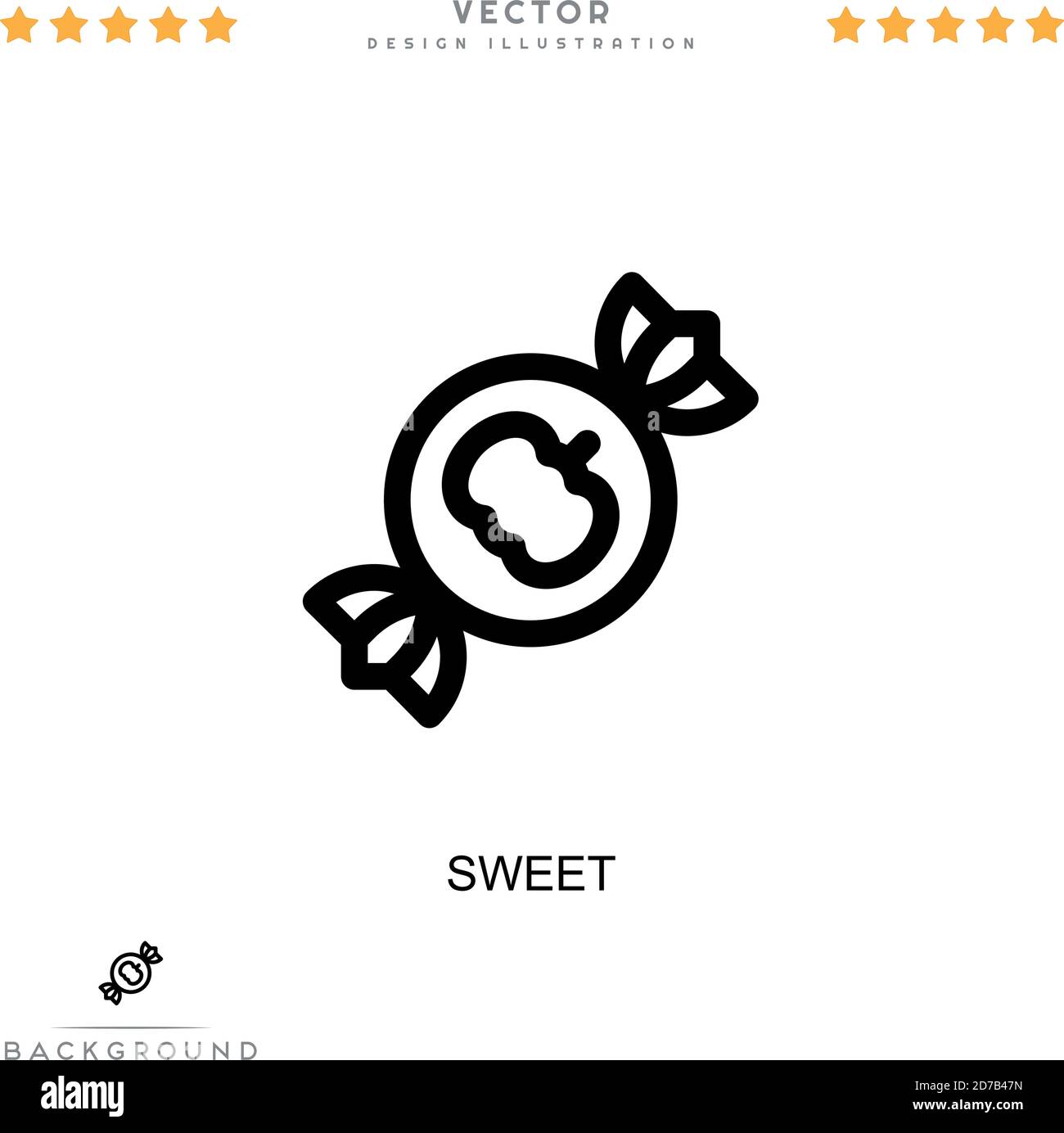 VECTOR
DESIGN ILLUSTRATION

SWEET

BACKGROUND

alamy

Image ID: 2D7B47N
www.alamy.com