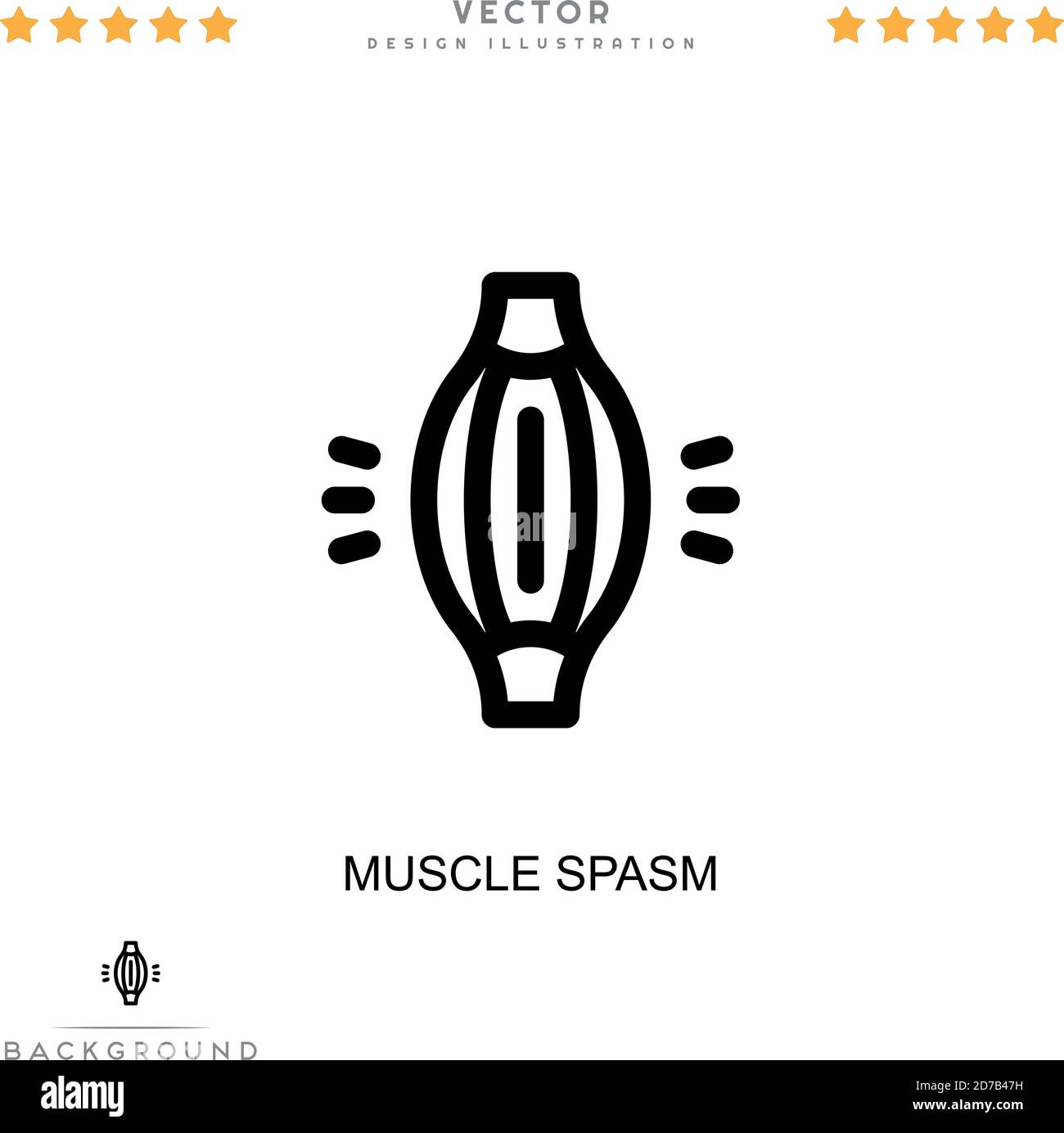 VECTOR
DESIGN ILLUSTRATION

alamy

MUSCLE SPASM

BACKGROUND

alamy

Image ID: 2D7B47H
www.alamy.com