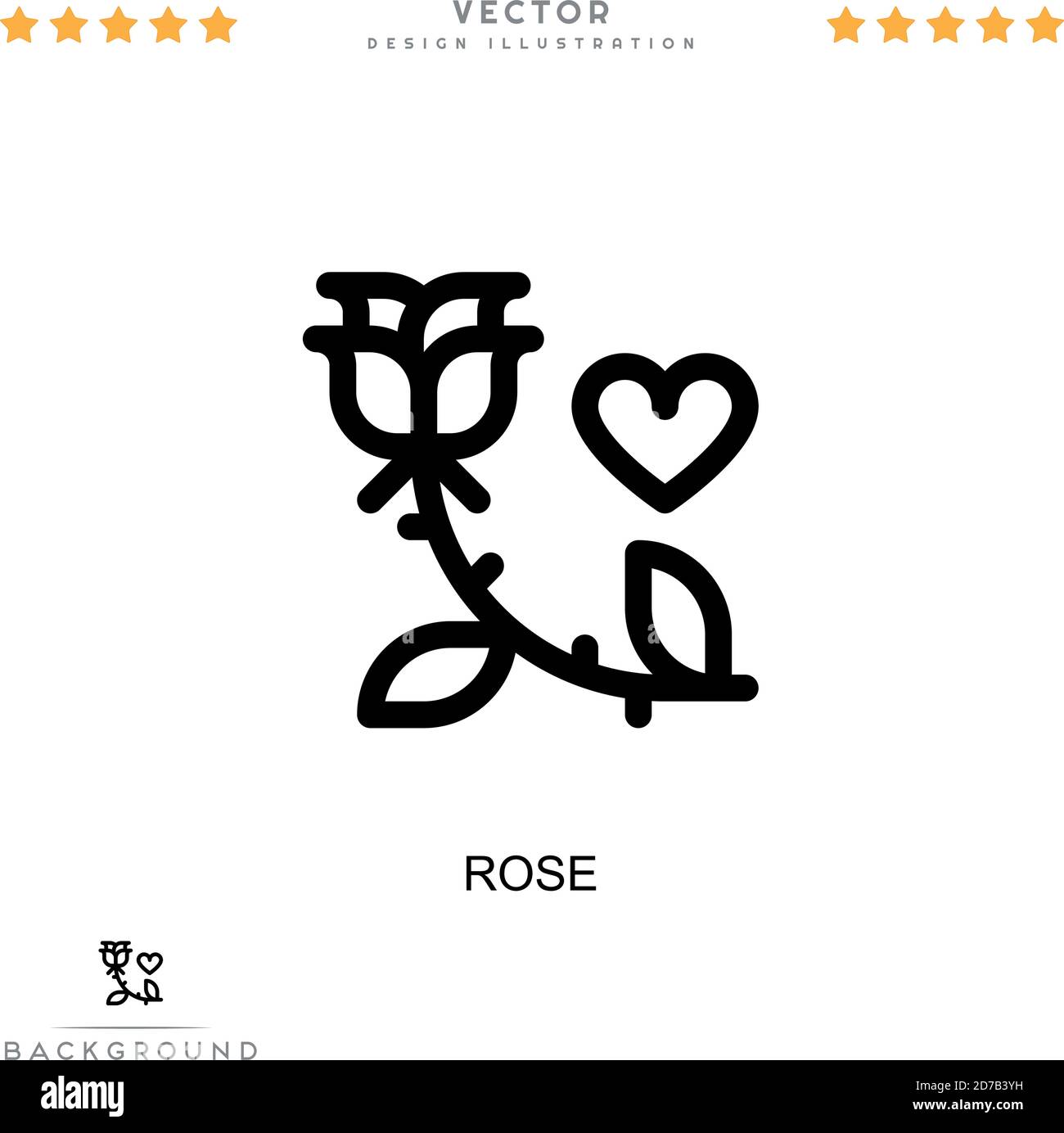 VECTOR
DESIGN ILLUSTRATION

ROSE

BACKGROUND

alamy

Image ID: 2D7B3YH
www.alamy.com