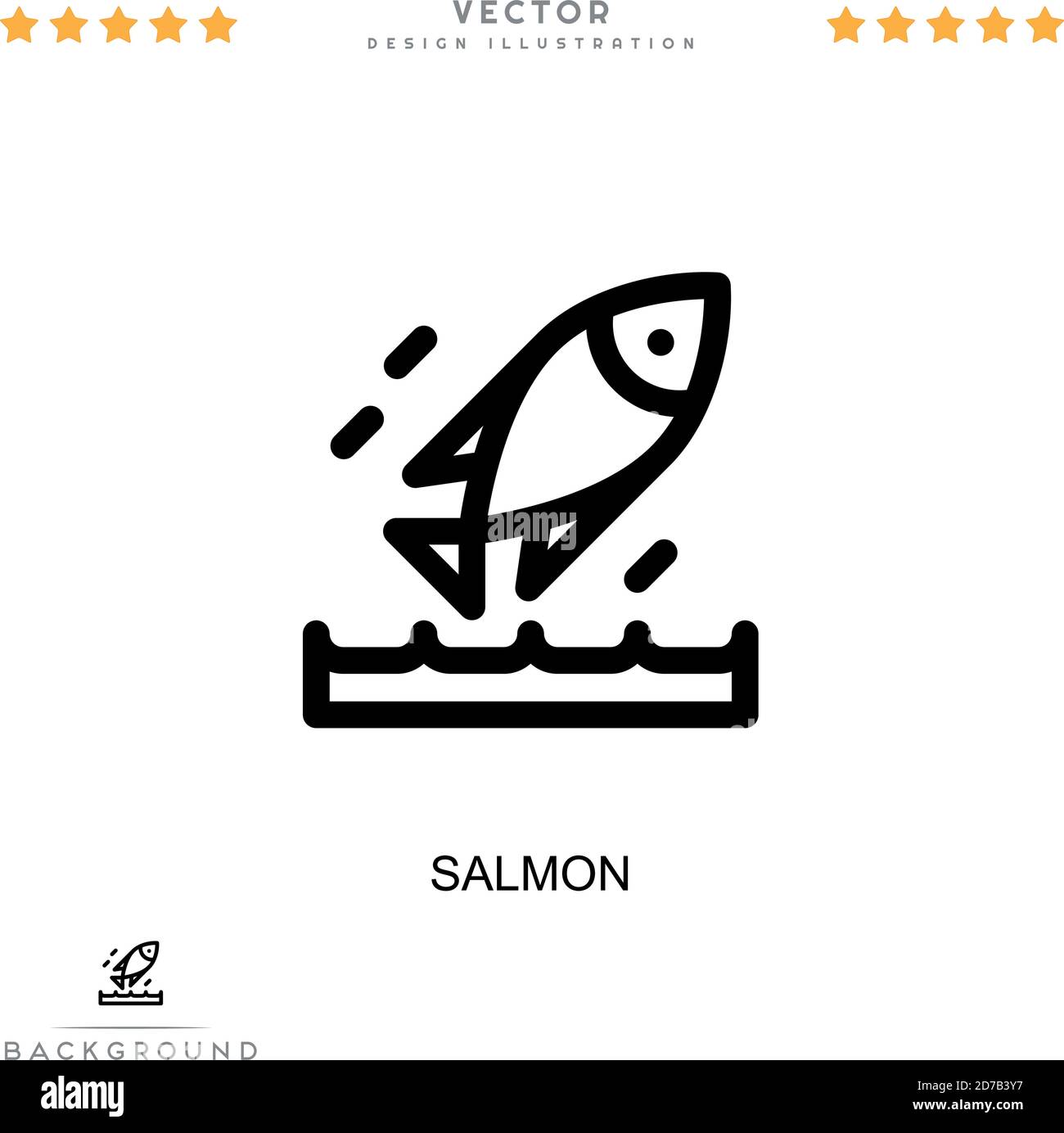 VECTOR
DESIGN ILLUSTRATION

alamy

SALMON

BACKGROUND

alamy

Image ID: 2D7B3Y7
www.alamy.com