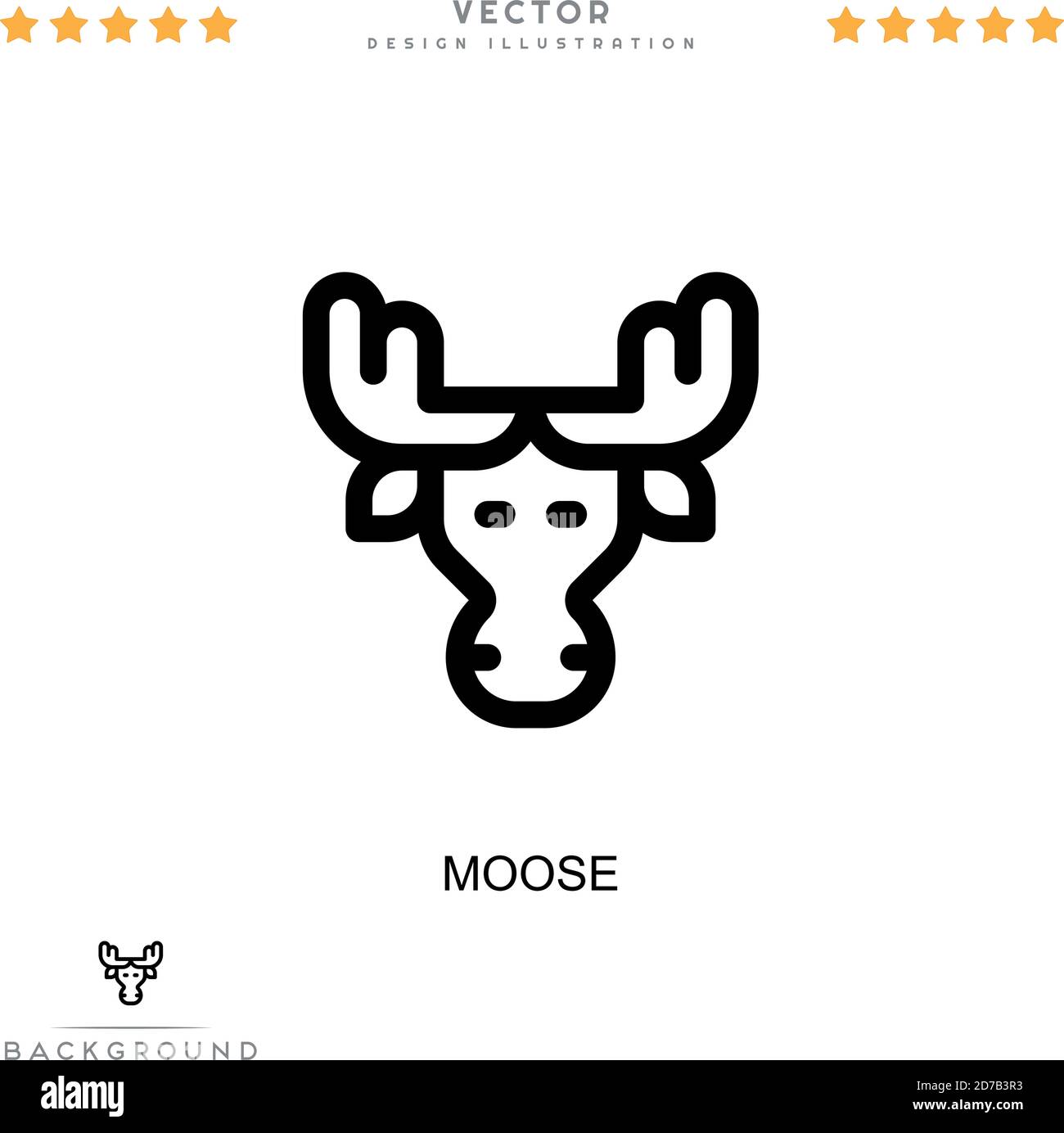 VECTOR
DESIGN ILLUSTRATION

MOOSE

BACKGROUND

alamy

Image ID: 2D7B3R3
www.alamy.com