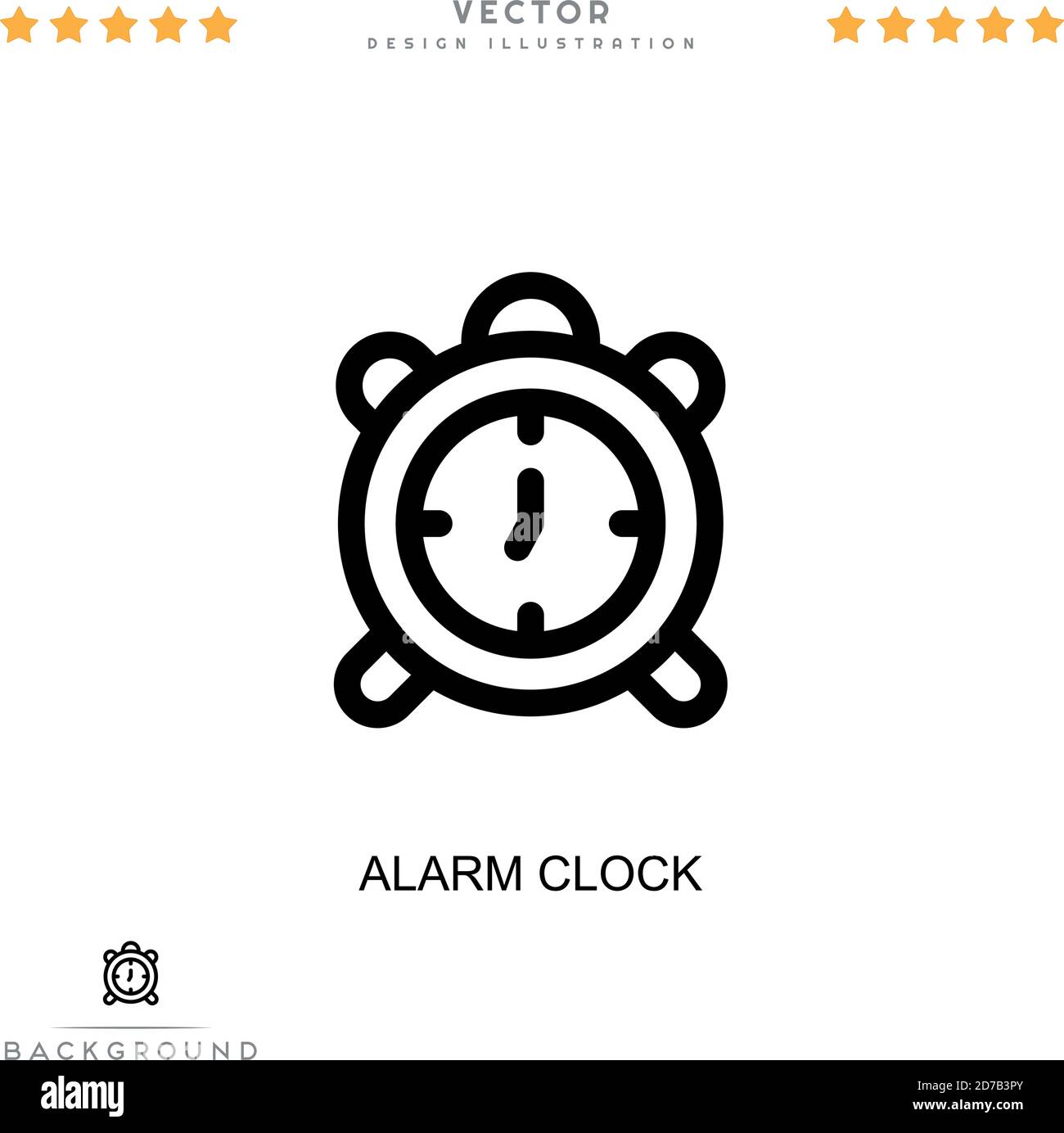 VECTOR
DESIGN ILLUSTRATION

ALARM CLOCK

BACKGROUND

alamy

Image ID: 2D7B3PY
www.alamy.com