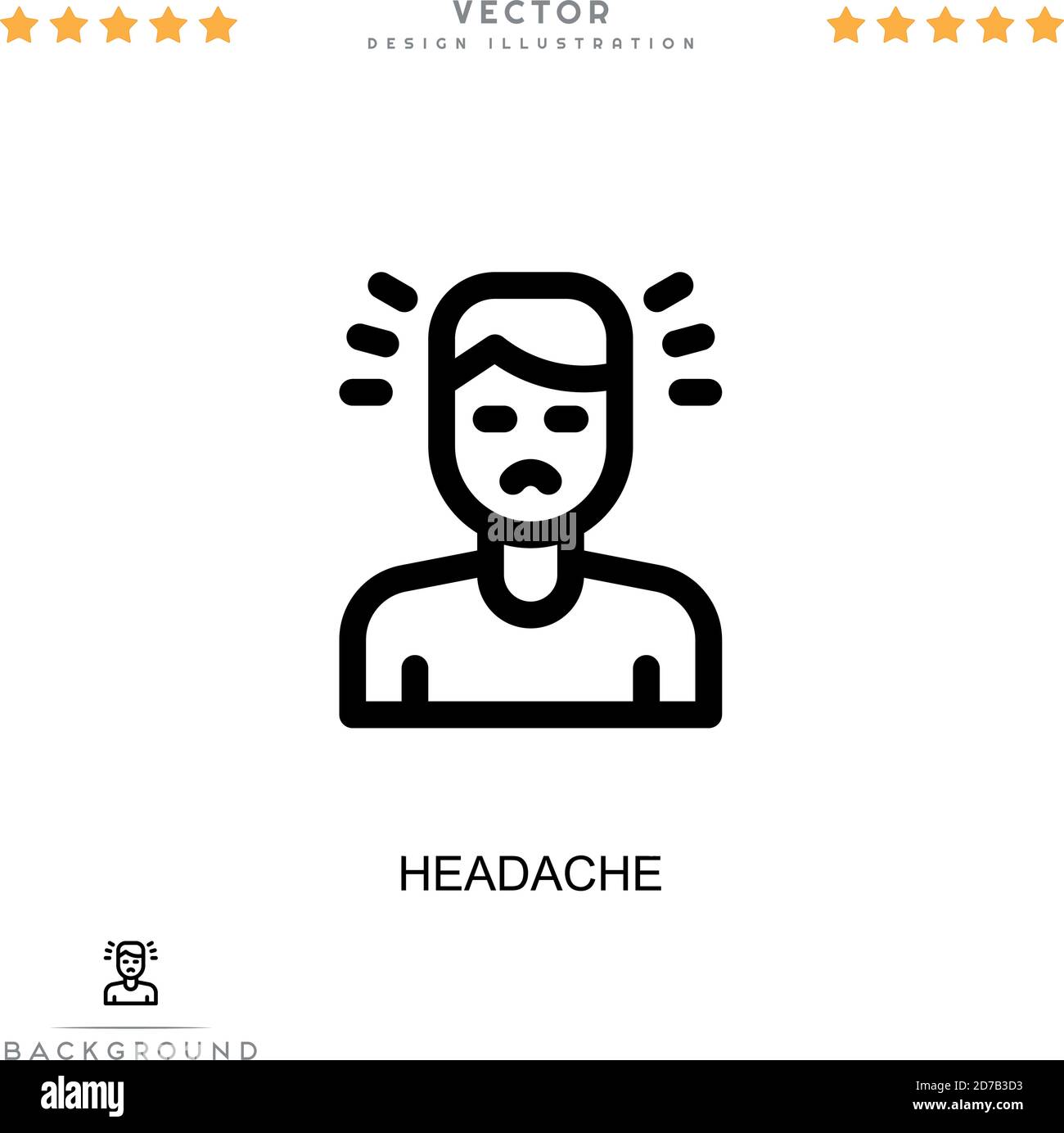 VECTOR

DESIGN ILLUSTRATION

alamy

HEADACHE

BACKGROUND

alamy

Image ID: 2D7B3D3
www.alamy.com