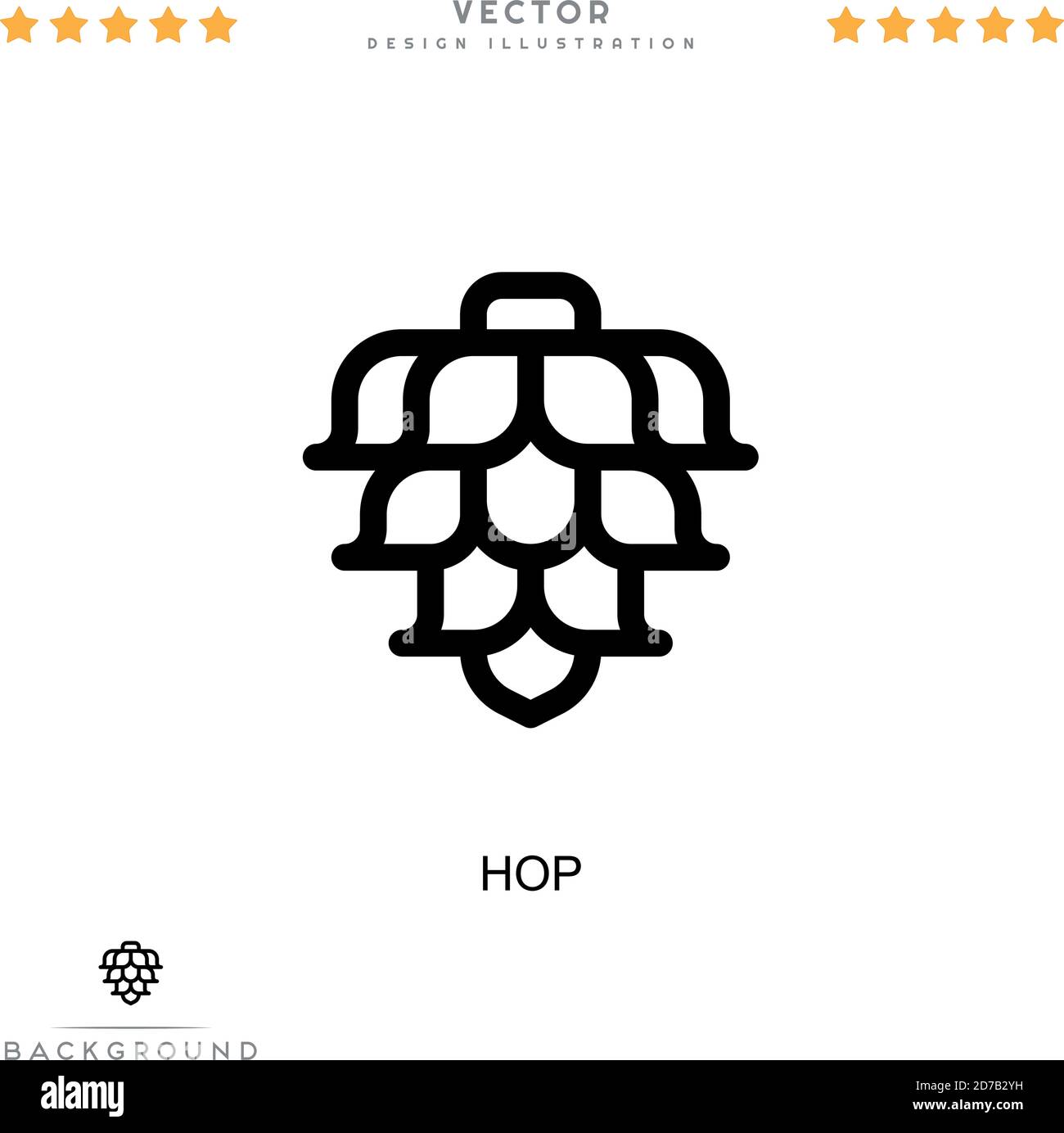 VECTOR
DESIGN ILLUSTRATION

HOP

BACKGROUND

alamy

Image ID: 2D7B2YH
www.alamy.com