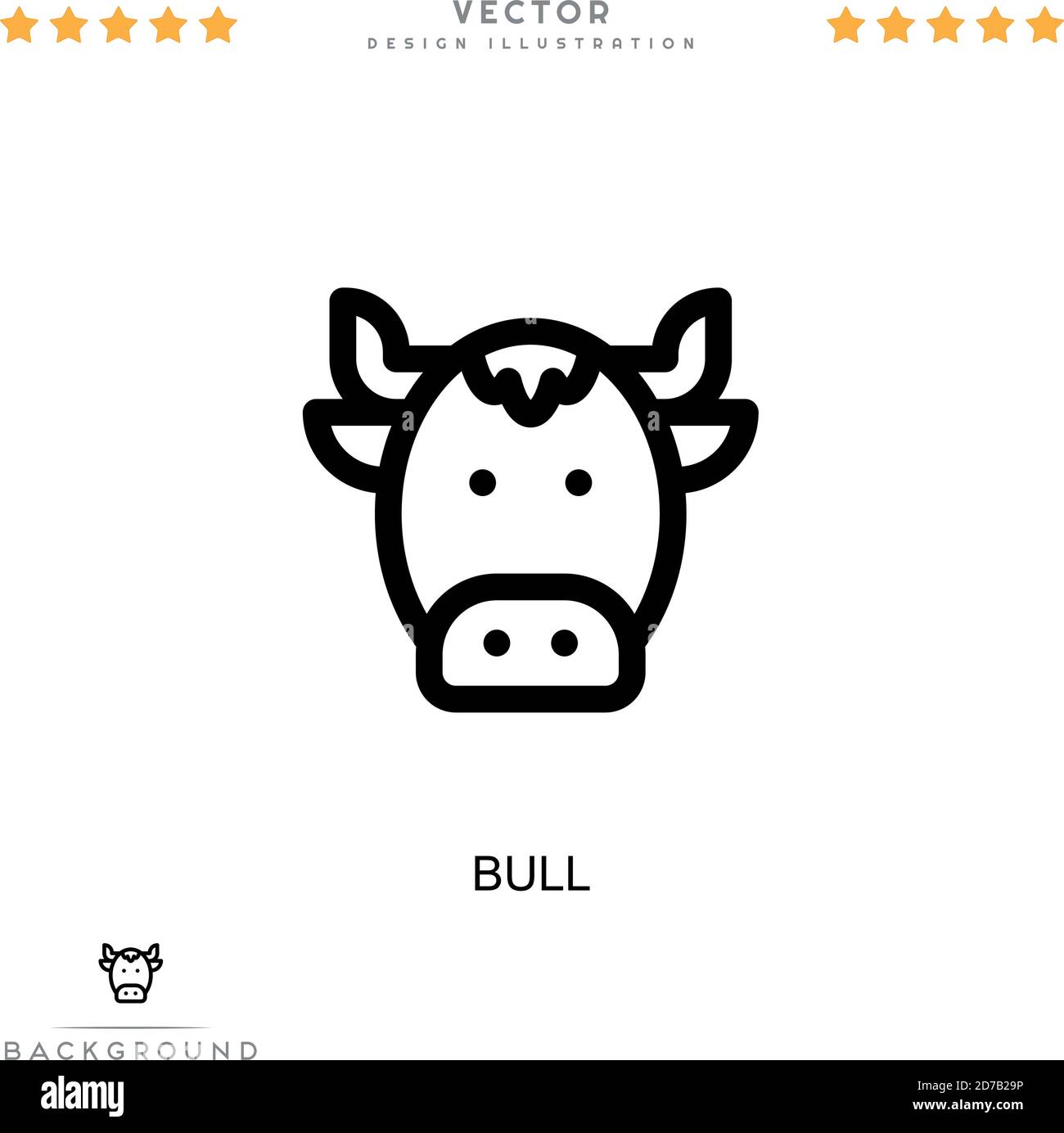 VECTOR
DESIGN ILLUSTRATION

BULL

BACKGROUND

alamy

Image ID: 2D7B29P
www.alamy.com