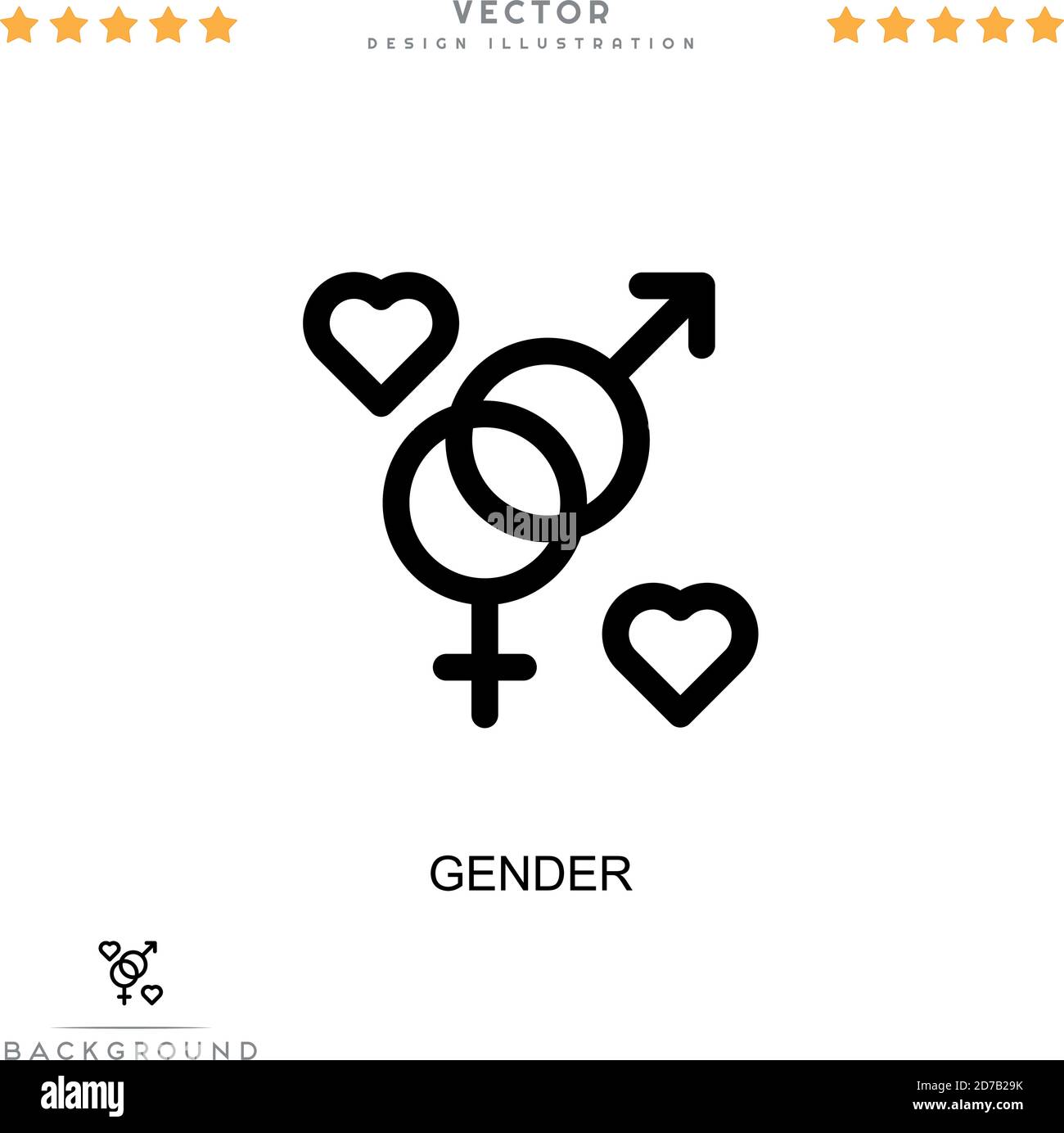 VECTOR
DESIGN ILLUSTRATION

alamy

GENDER

BACKGROUND

alamy

Image ID: 2D7B29K
www.alamy.com