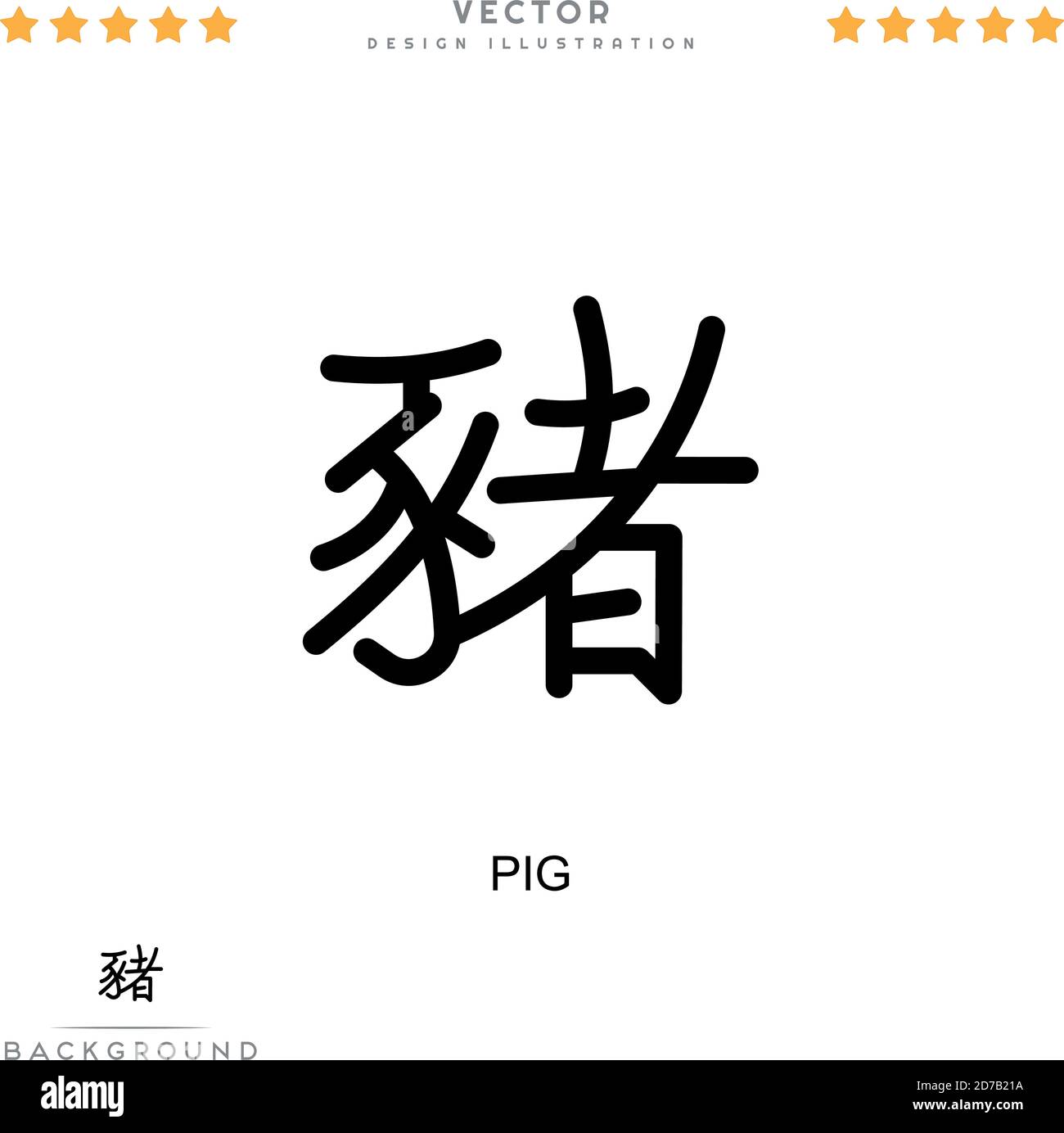 VECTOR
DESIGN ILLUSTRATION

豬

PIG

豬

BACKGROUND

alamy

Image ID: 2D7B21A
www.alamy.com