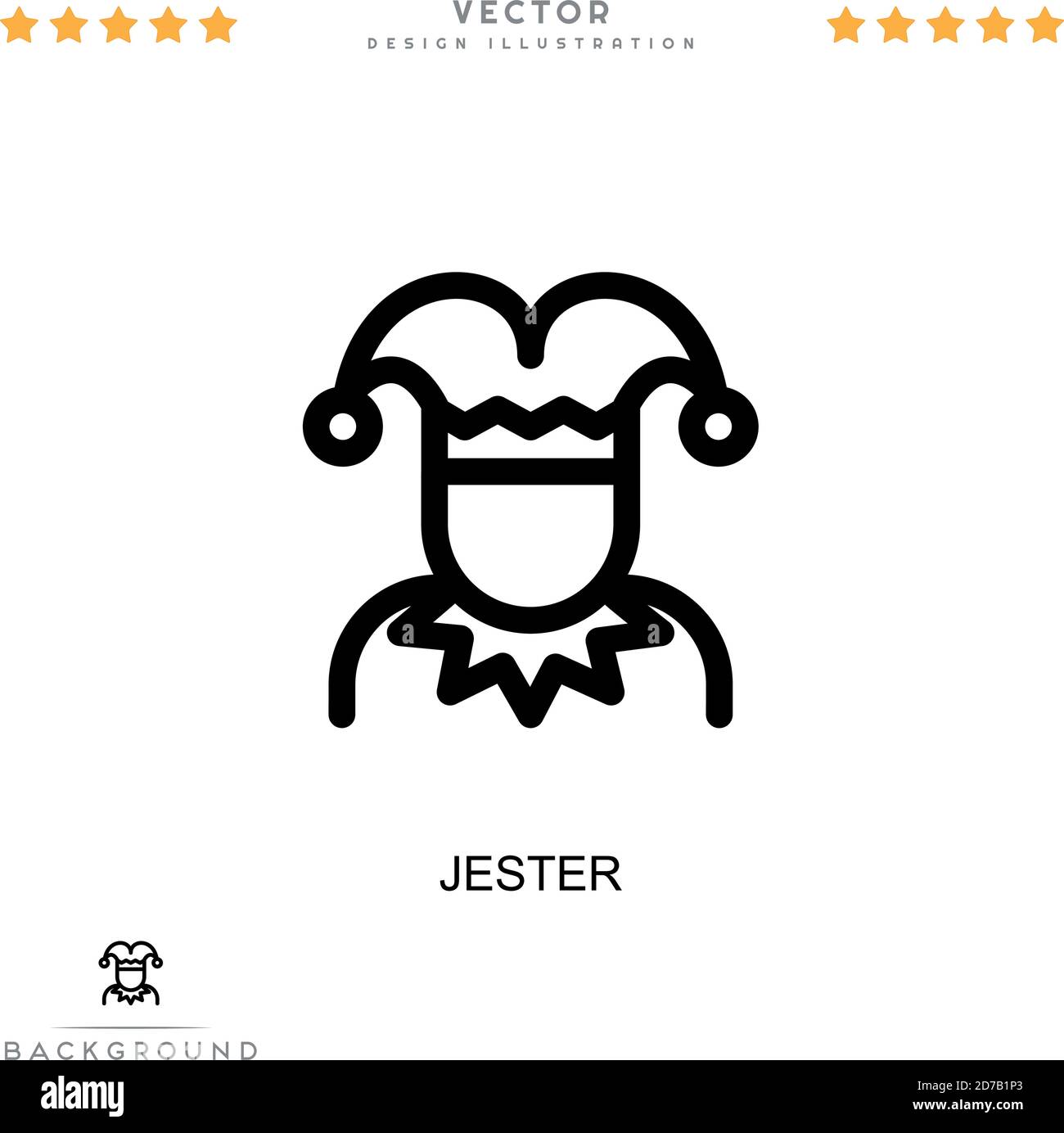 VECTOR
DESIGN ILLUSTRATION

JESTER

BACKGROUND

alamy

Image ID: 2D7B1P3
www.alamy.com