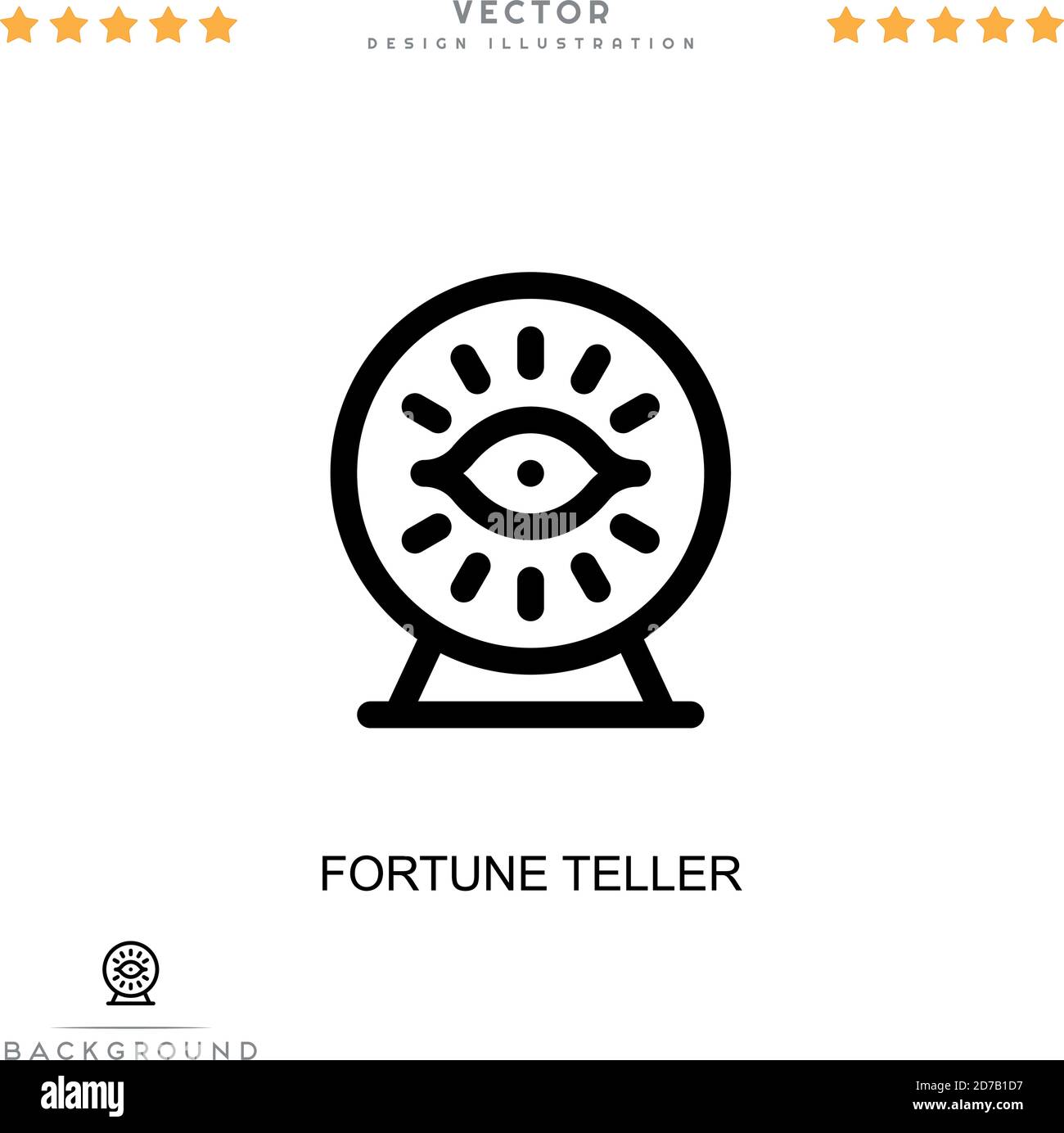 VECTOR
DESIGN ILLUSTRATION

alamy

FORTUNE TELLER

BACKGROUND

alamy

Image ID: 2D7B1D7
www.alamy.com