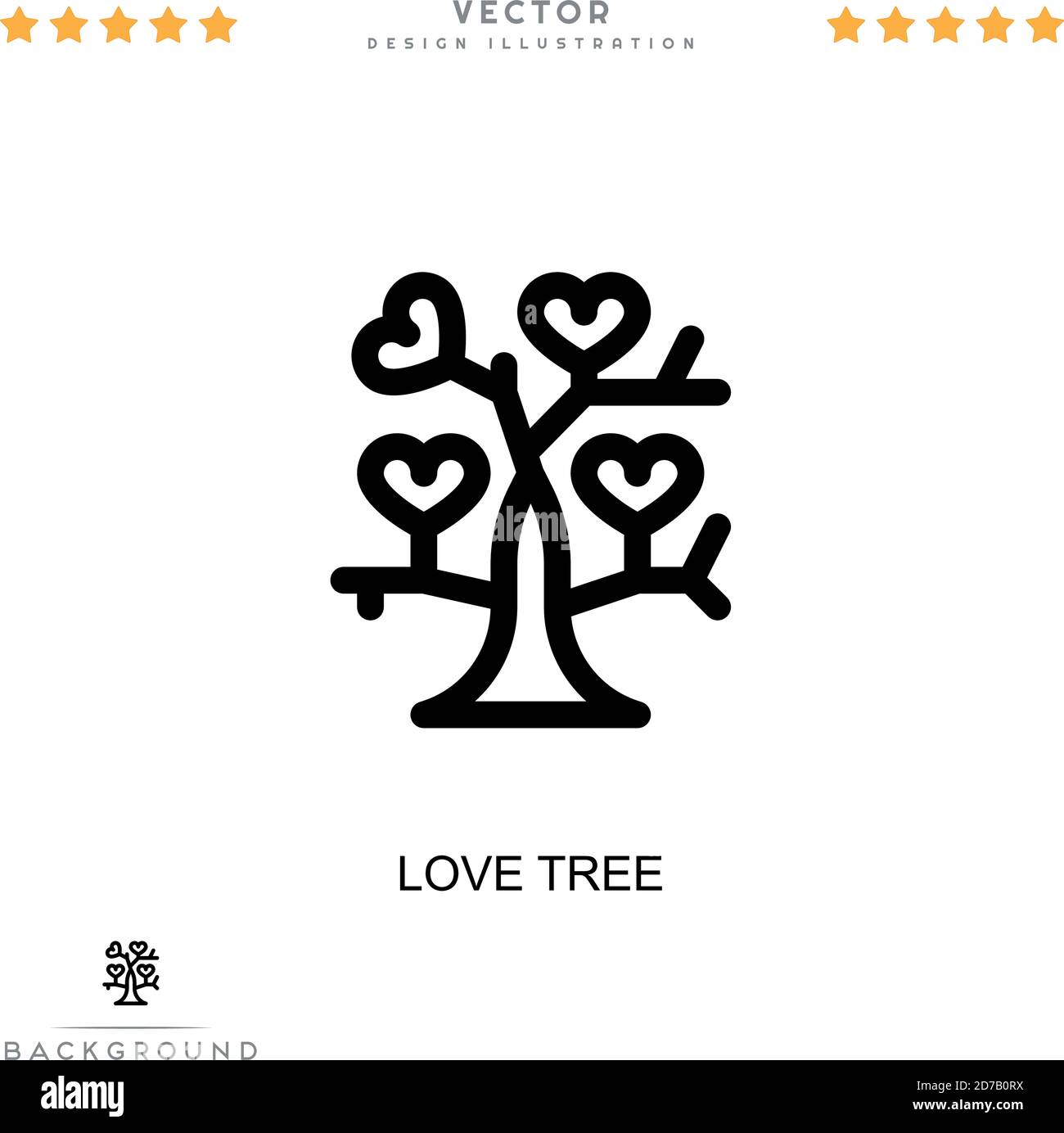 VECTOR
DESIGN ILLUSTRATION

alamy

LOVE TREE

BACKGROUND

alamy

Image ID: 2D7B0RX
www.alamy.com