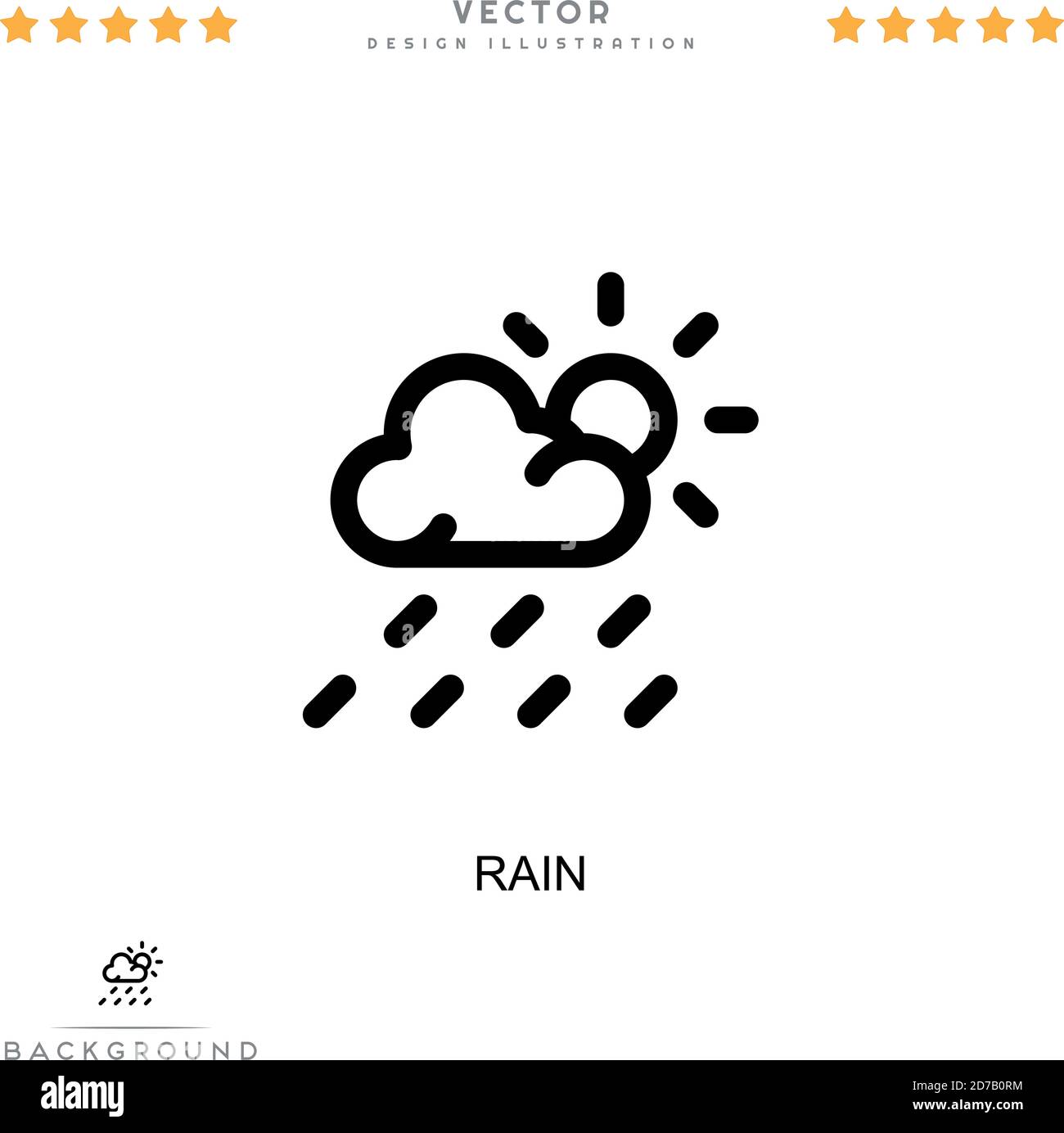 VECTOR
DESIGN ILLUSTRATION

RAIN

BACKGROUND

alamy

Image ID: 2D7B0RM
www.alamy.com