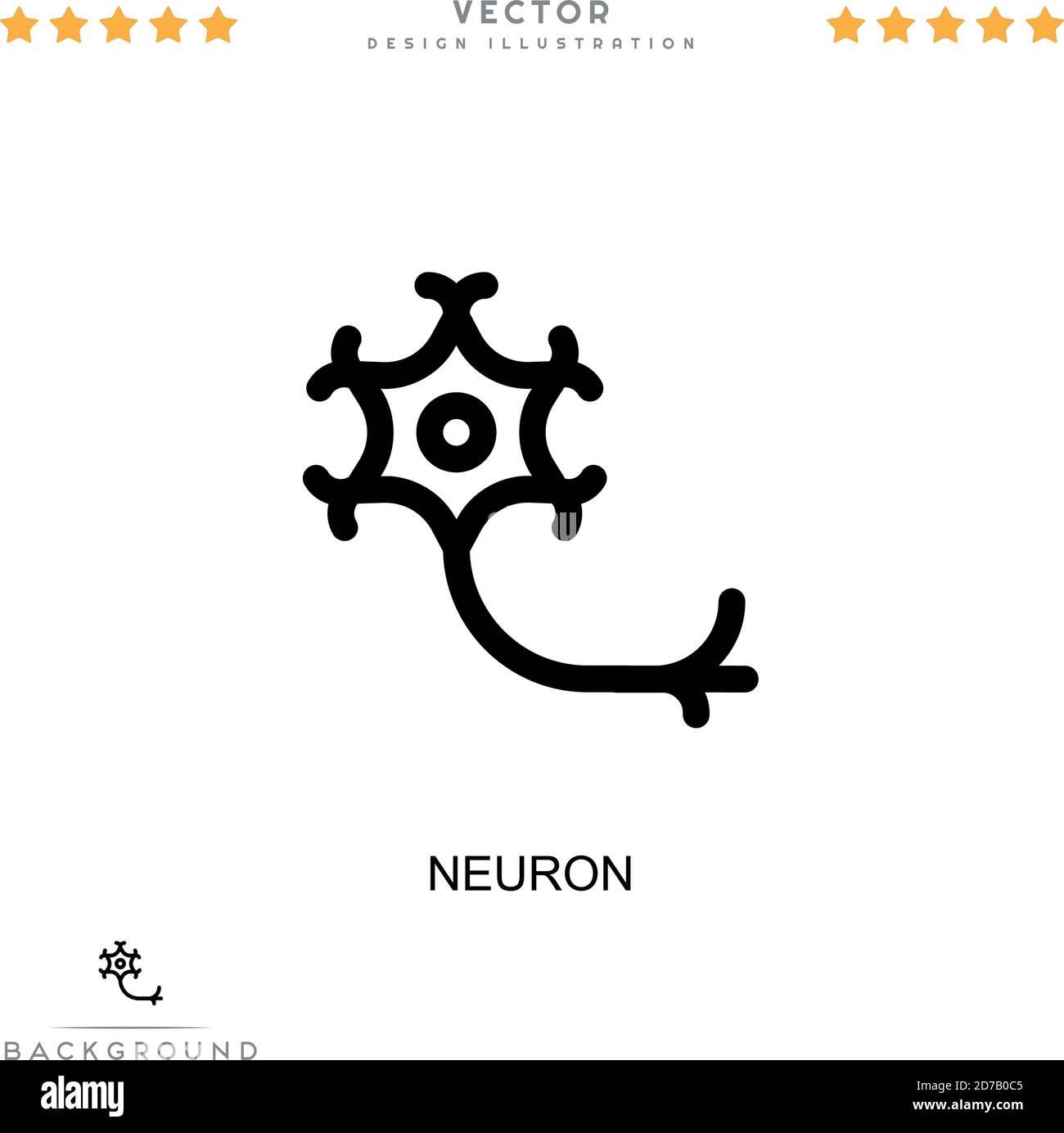 VECTOR
DESIGN ILLUSTRATION

NEURON

BACKGROUND

alamy

Image ID: 2D7B0C5
www.alamy.com