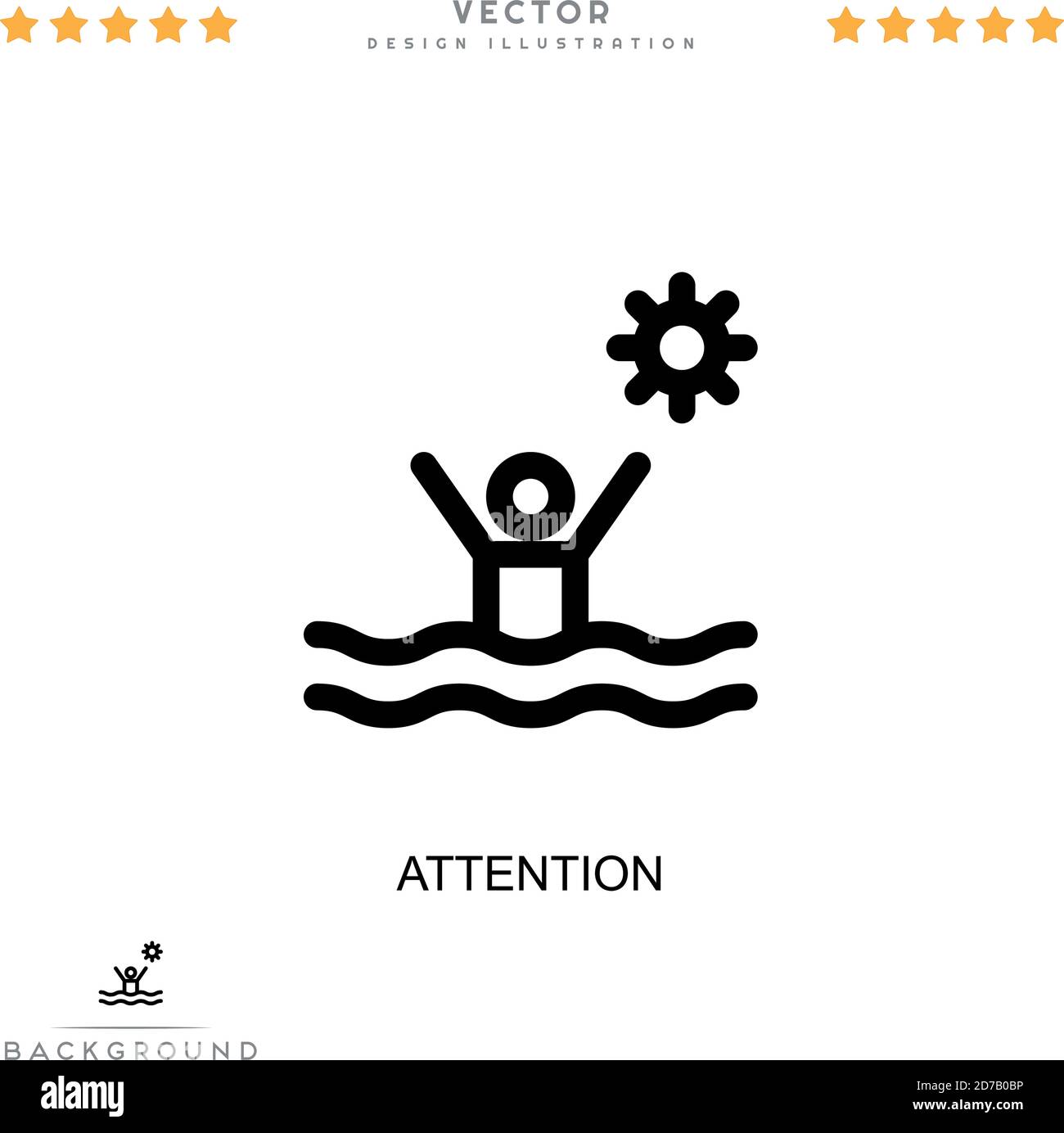 VECTOR
DESIGN ILLUSTRATION

alamy

ATTENTION

BACKGROUND

alamy

Image ID: 2D7B0BP
www.alamy.com