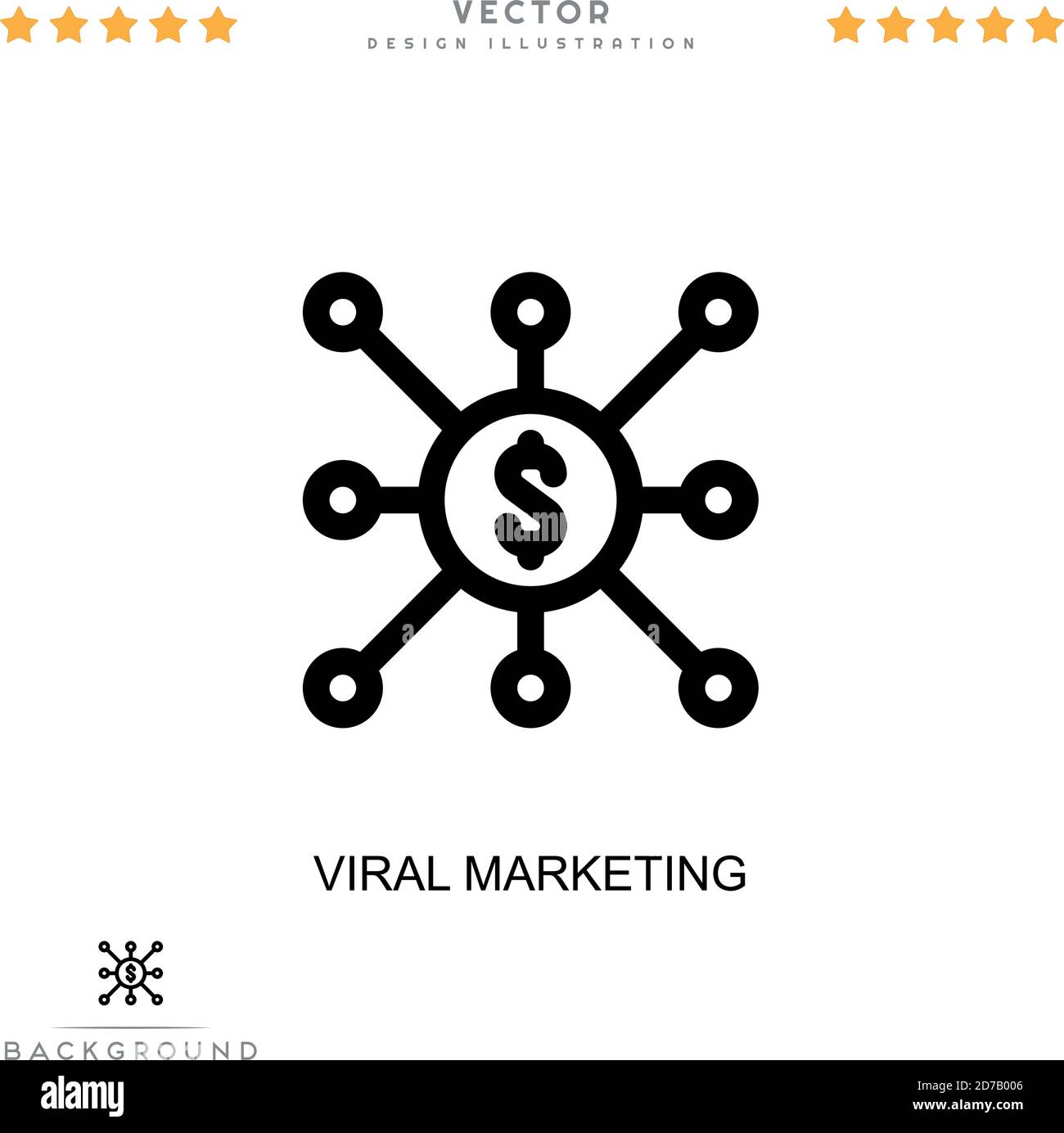 VECTOR
DESIGN ILLUSTRATION

$

VIRAL MARKETING

$

BACKGROUND

alamy

Image ID: 2D7B006
www.alamy.com