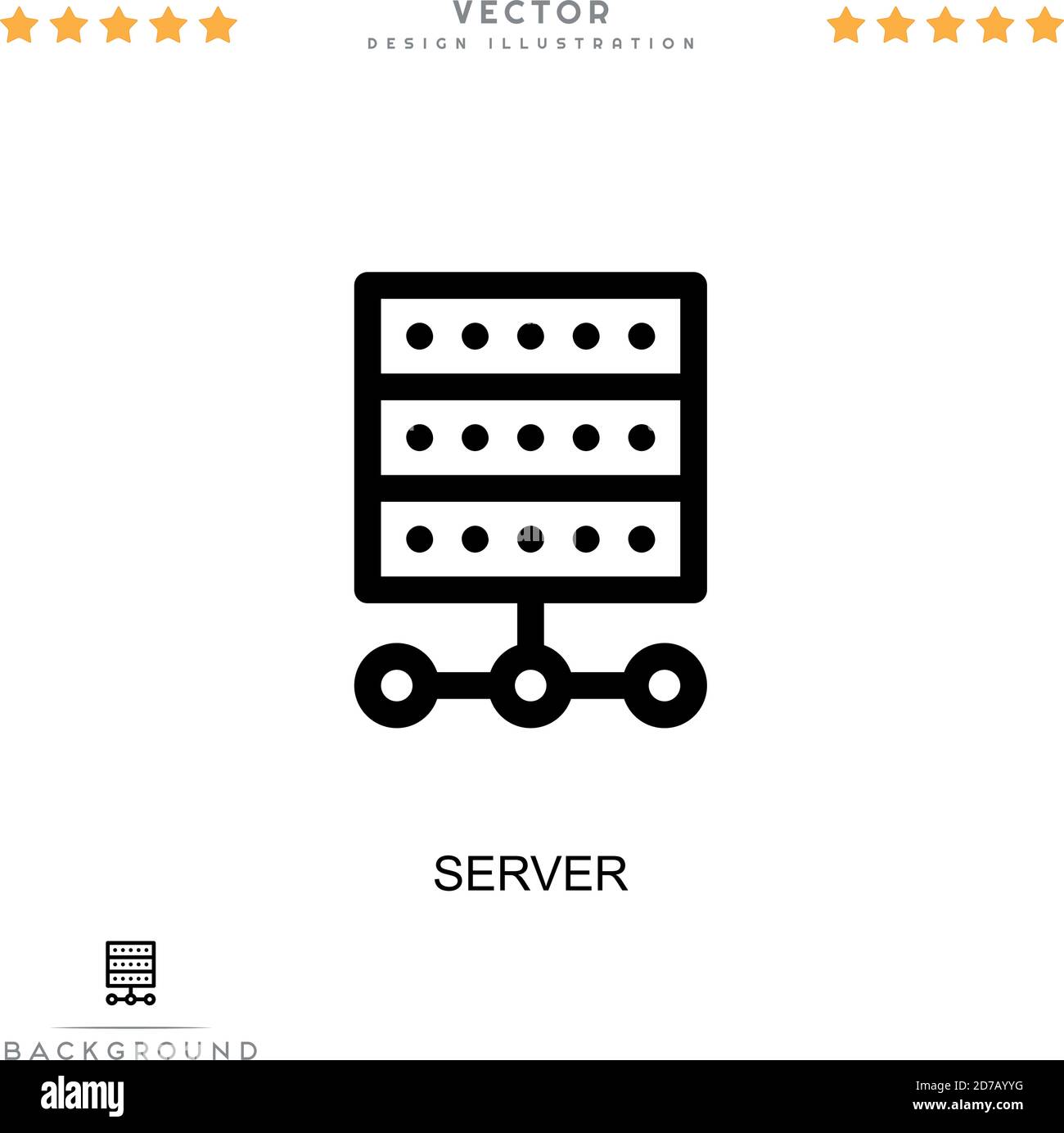 VECTOR
DESIGN ILLUSTRATION

SERVER

BACKGROUND

alamy

2D7AYYG
www.alamy.com