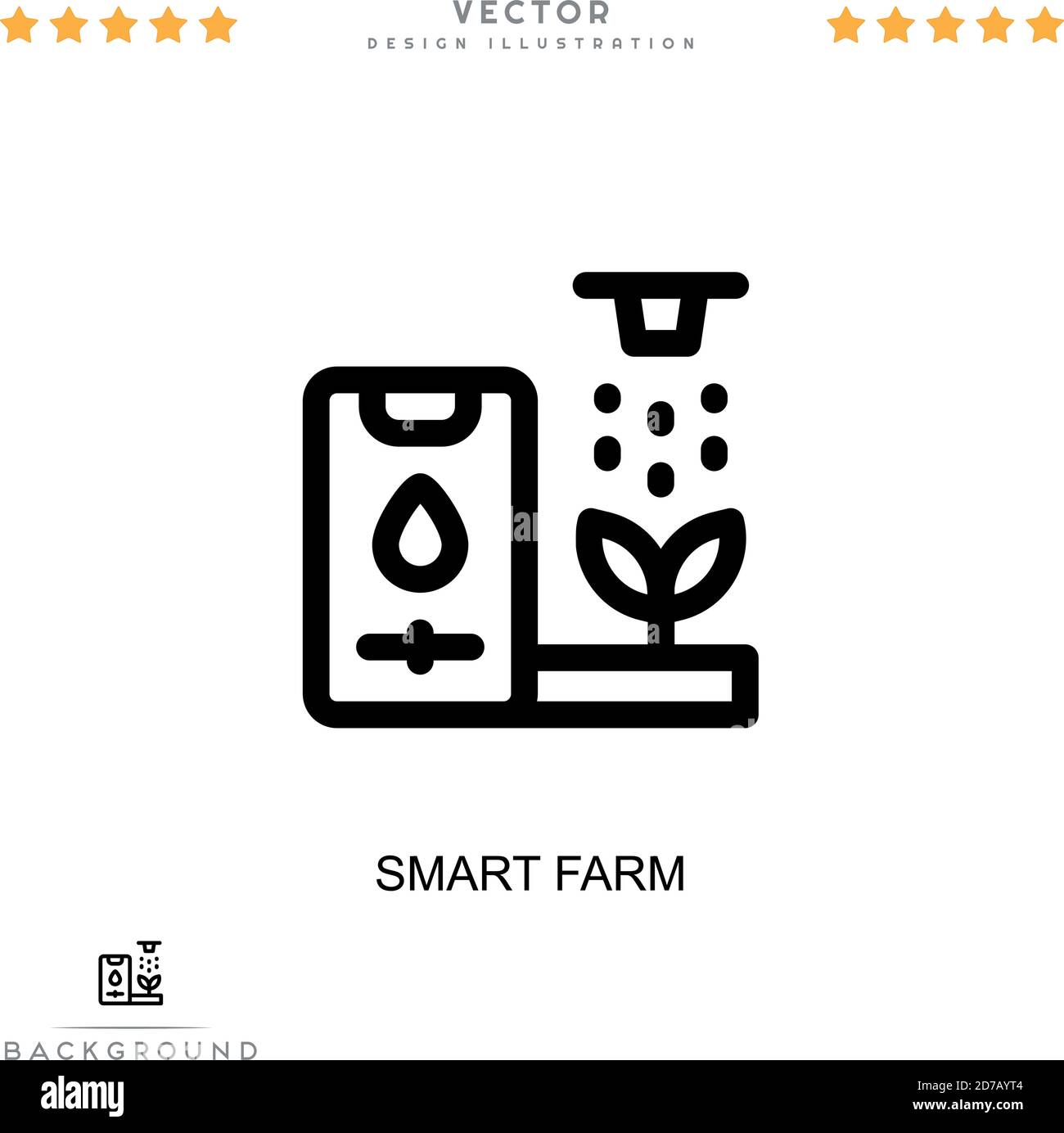 VECTOR
DESIGN ILLUSTRATION

SMART FARM

BACKGROUND

alamy

Image ID: 2D7AYT4
www.alamy.com