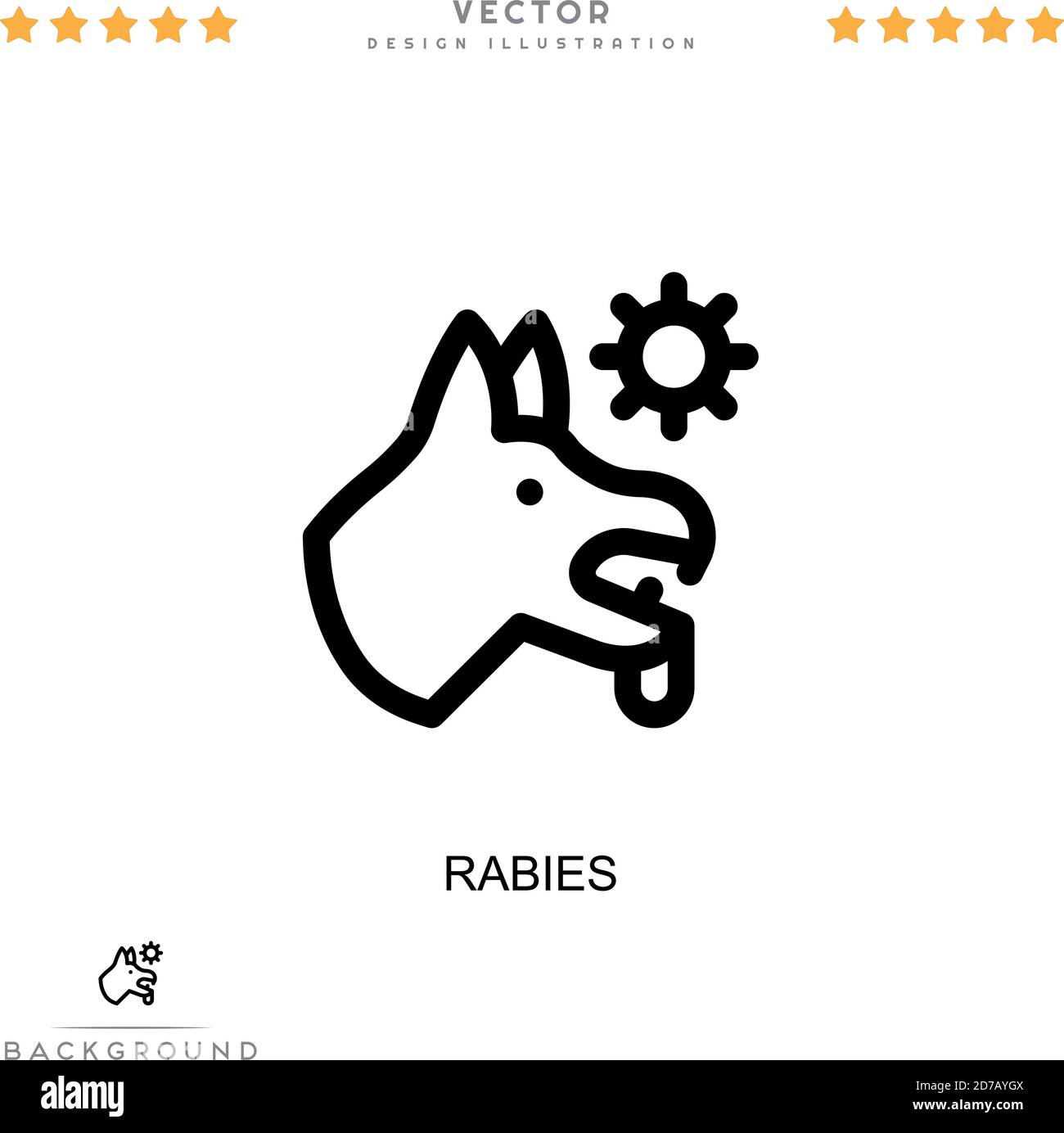 VECTOR
DESIGN ILLUSTRATION

RABIES

BACKGROUND

alamy

Image ID: 2D7AYGX
www.alamy.com