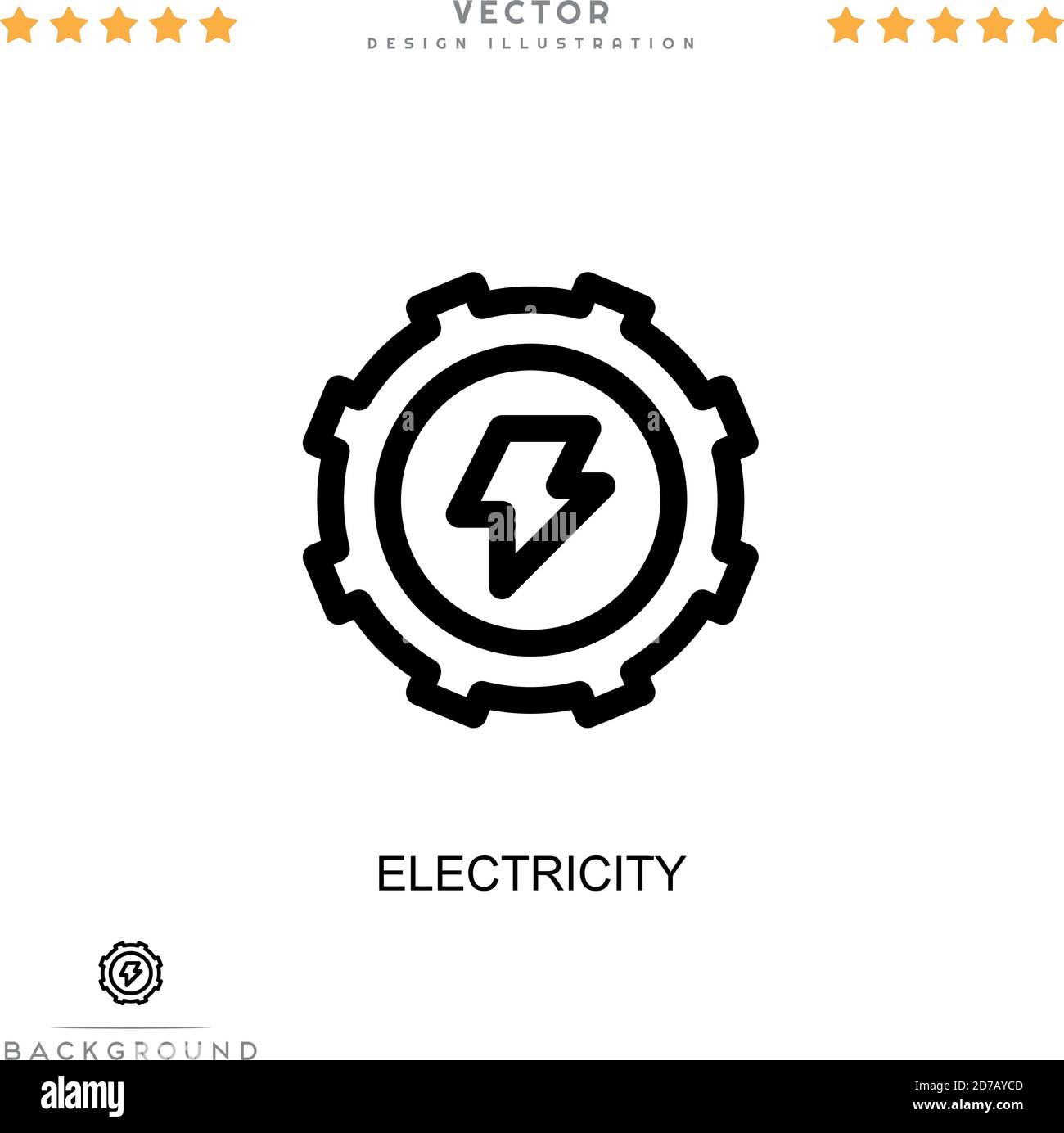 VECTOR
DESIGN ILLUSTRATION

ELECTRICITY

BACKGROUND

alamy

Image ID: 2D7AYCD
www.alamy.com