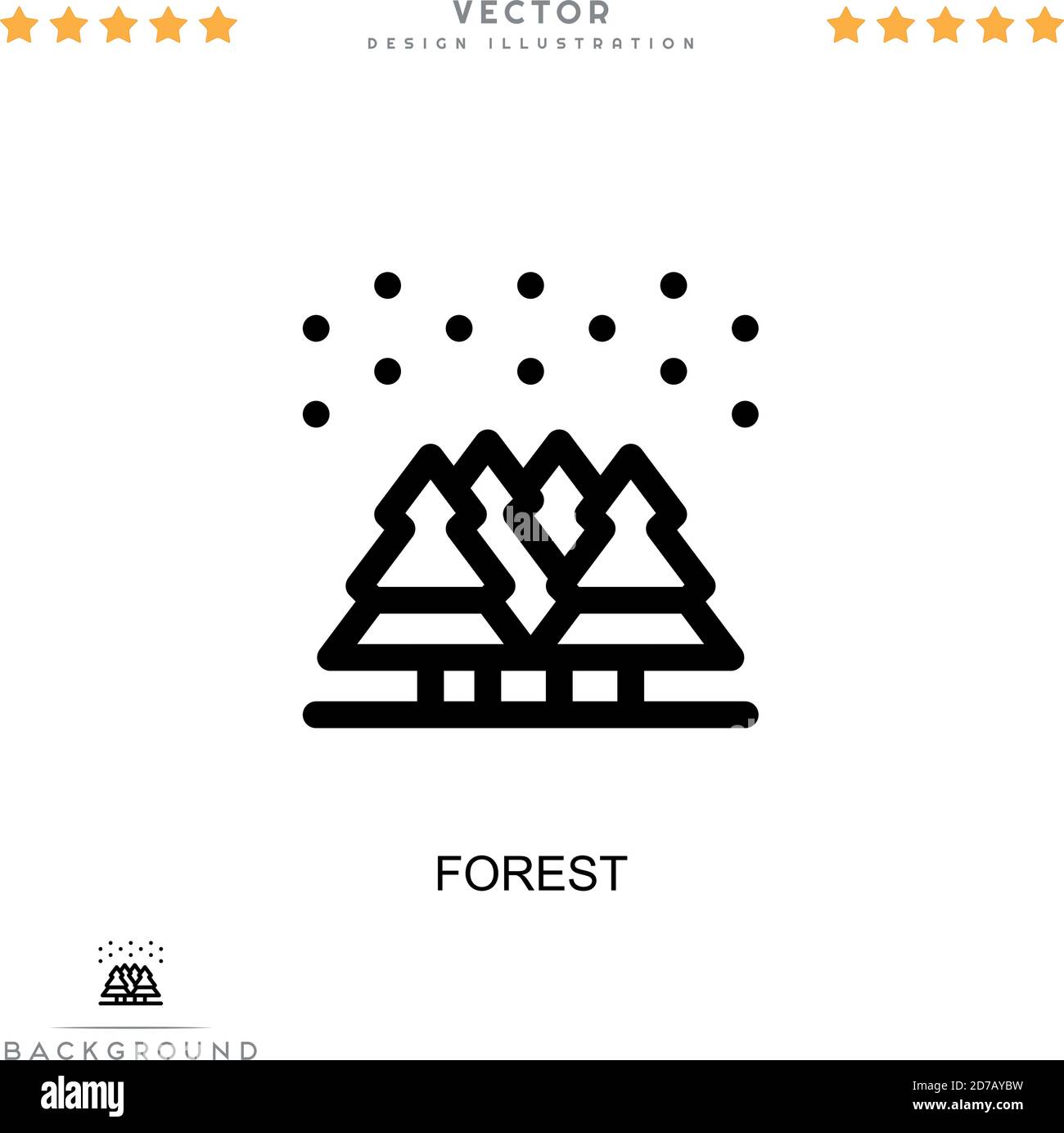 VECTOR
DESIGN ILLUSTRATION

FOREST

BACKGROUND

alamy

Image ID: 2D7AYBW
www.alamy.com