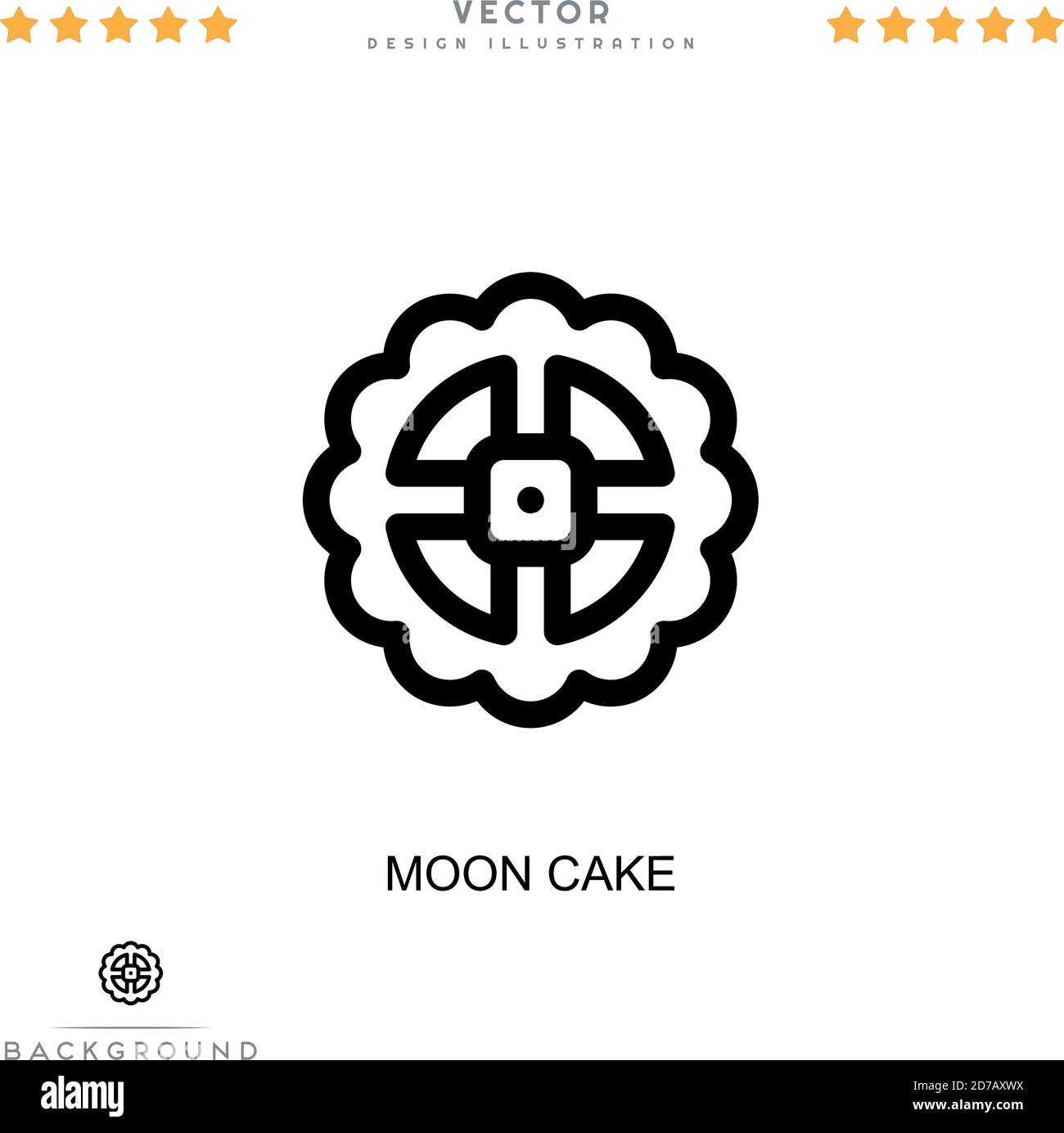 VECTOR
DESIGN ILLUSTRATION

MOON CAKE

BACKGROUND

alamy

Image ID: 2D7AXWX
www.alamy.com