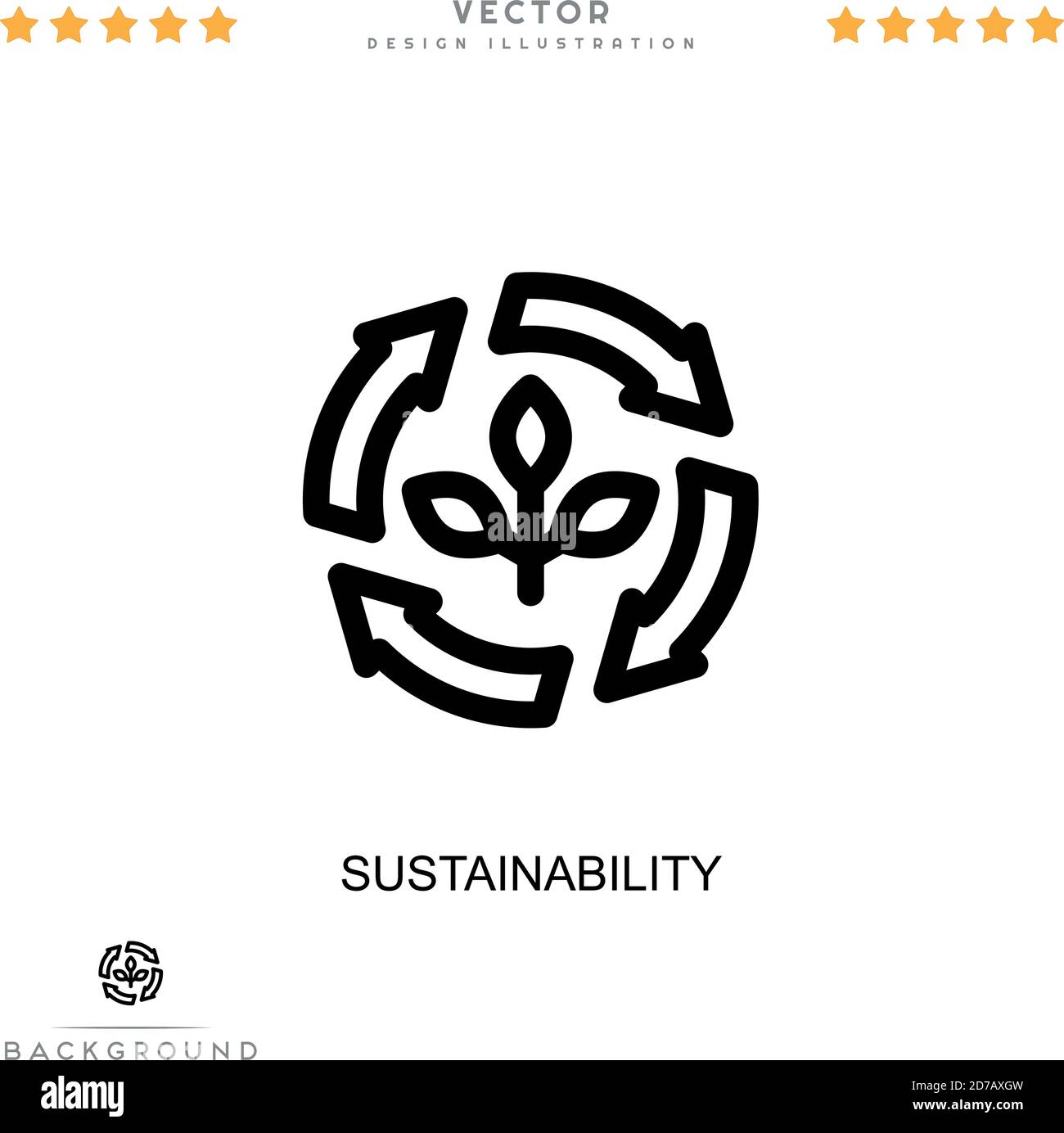 VECTOR
DESIGN ILLUSTRATION

alamy

SUSTAINABILITY

BACKGROUND

alamy

Image ID: 2D7AXGW
www.alamy.com