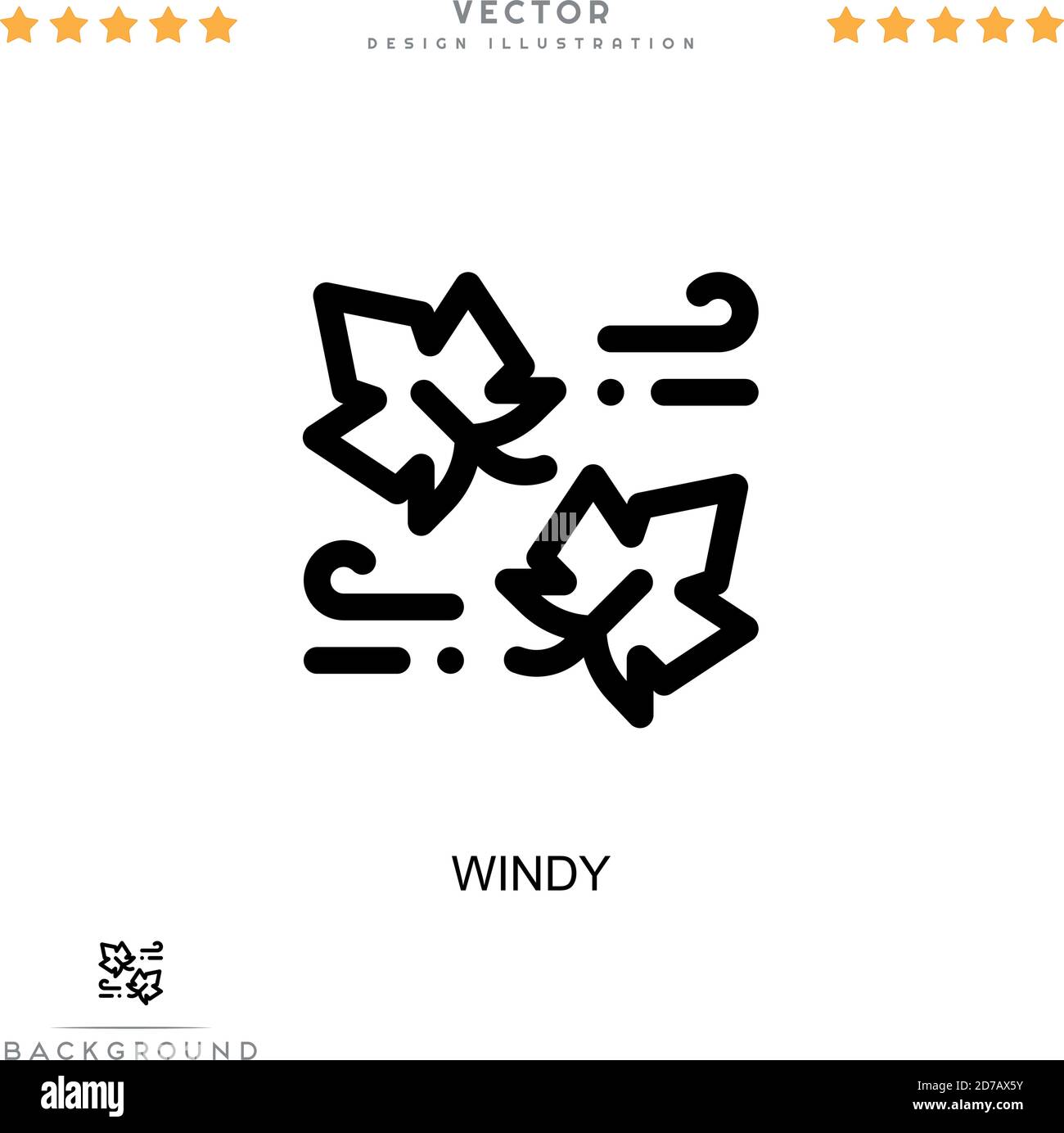 VECTOR
DESIGN ILLUSTRATION

WINDY

BACKGROUND

alamy

Image ID: 2D7AX5Y
www.alamy.com