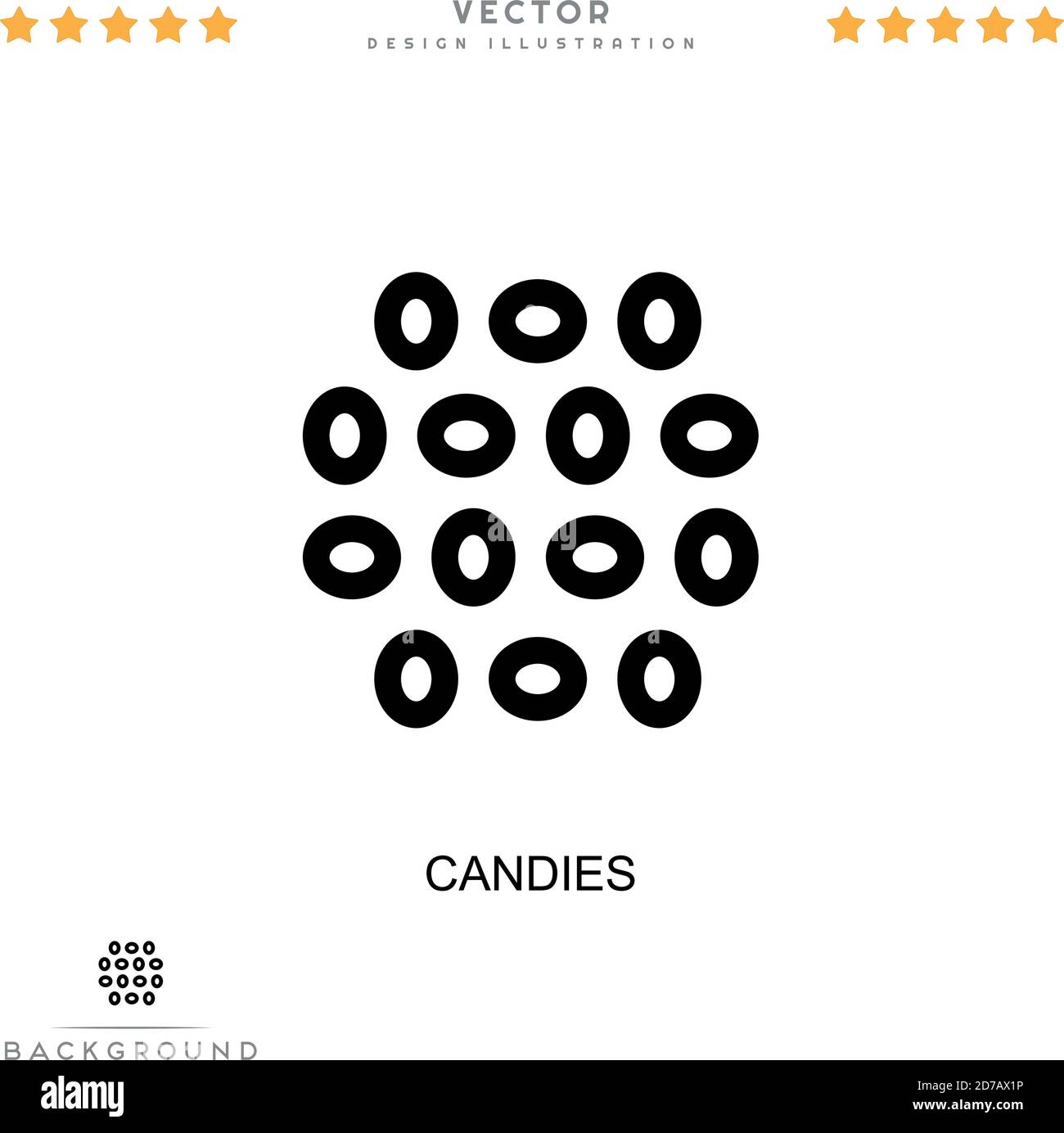 VECTOR
DESIGN ILLUSTRATION

CANDIES

BACKGROUND

alamy

Image ID: 2D7AX1P
www.alamy.com