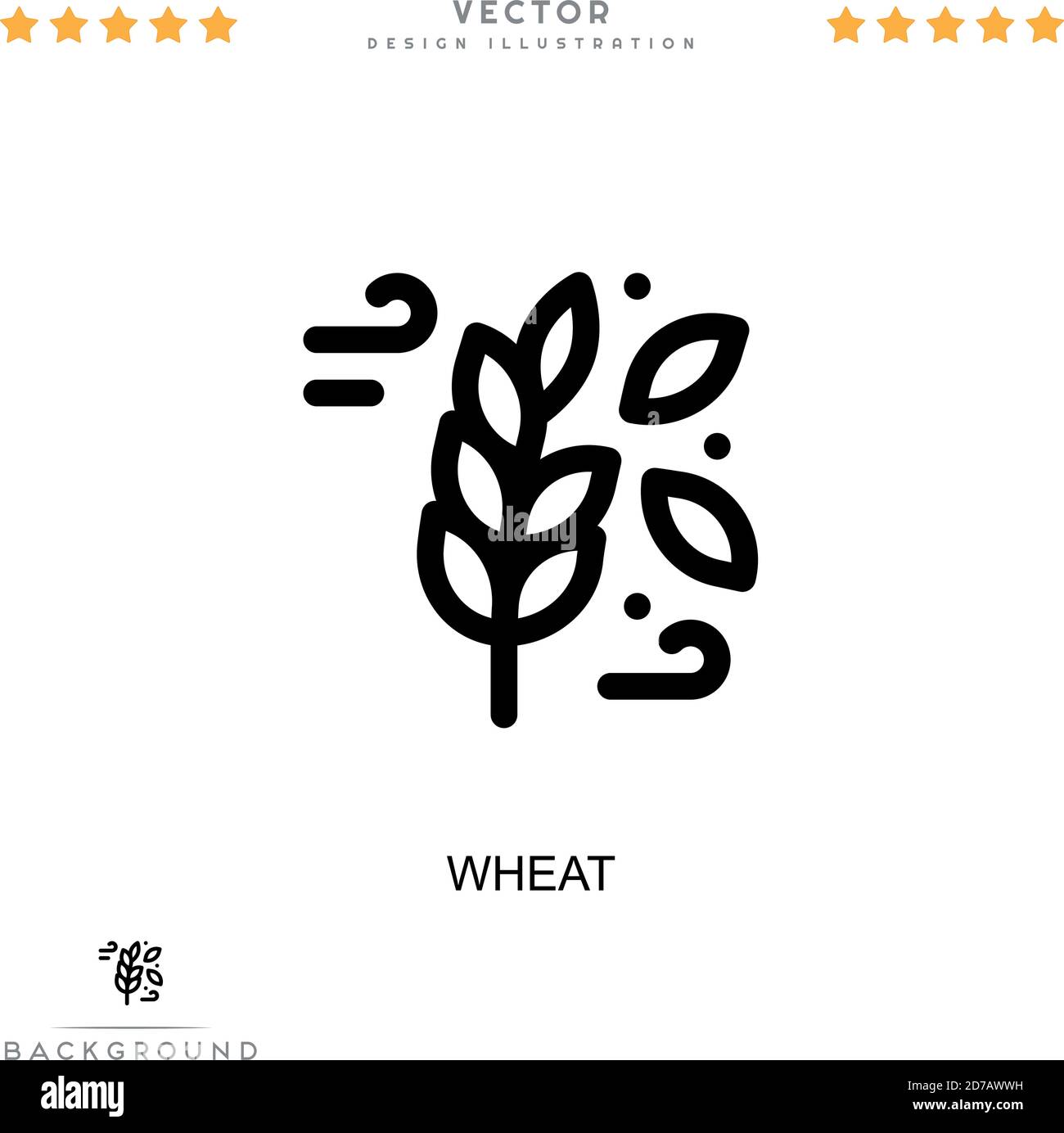 VECTOR
DESIGN ILLUSTRATION

alamy

WHEAT

BACKGROUND

alamy

Image ID: 2D7AWWH
www.alamy.com