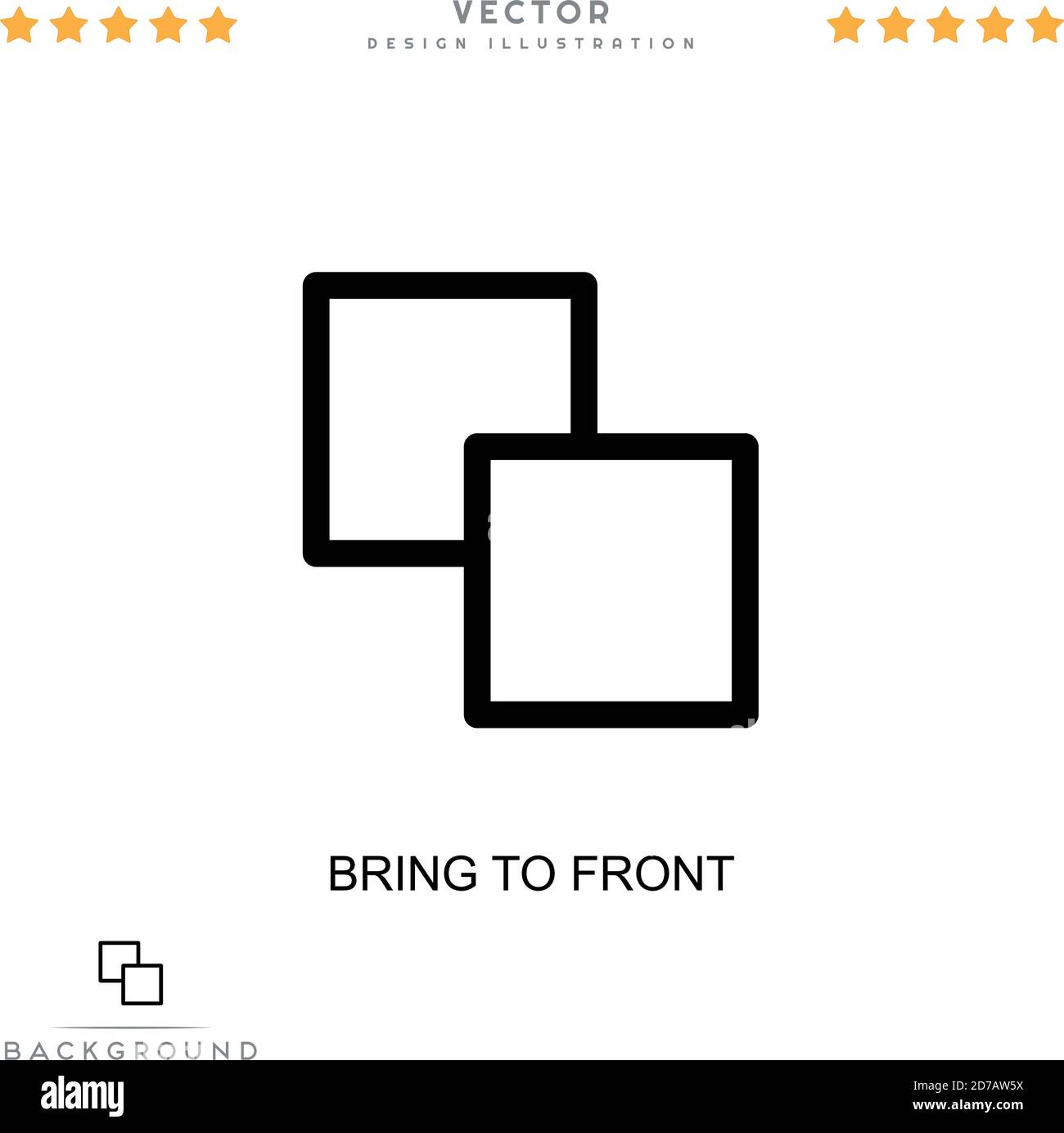 VECTOR
DESIGN ILLUSTRATION

BRING TO FRONT

BACKGROUND

alamy
2D7AW5X
www.alamy.com