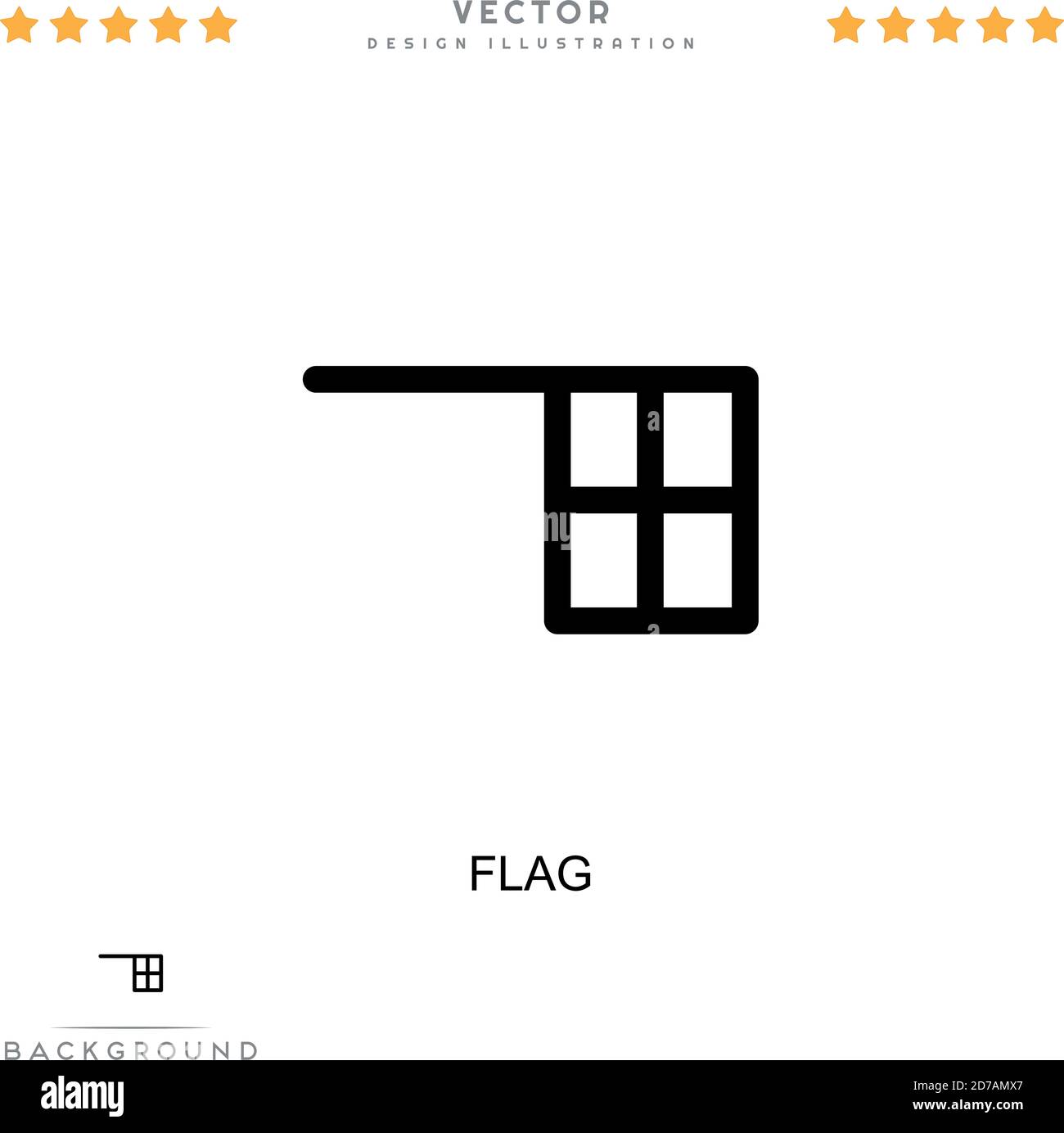 VECTOR
DESIGN ILLUSTRATION

FLAG

BACKGROUND

alamy

2D7AMX7
www.alamy.com