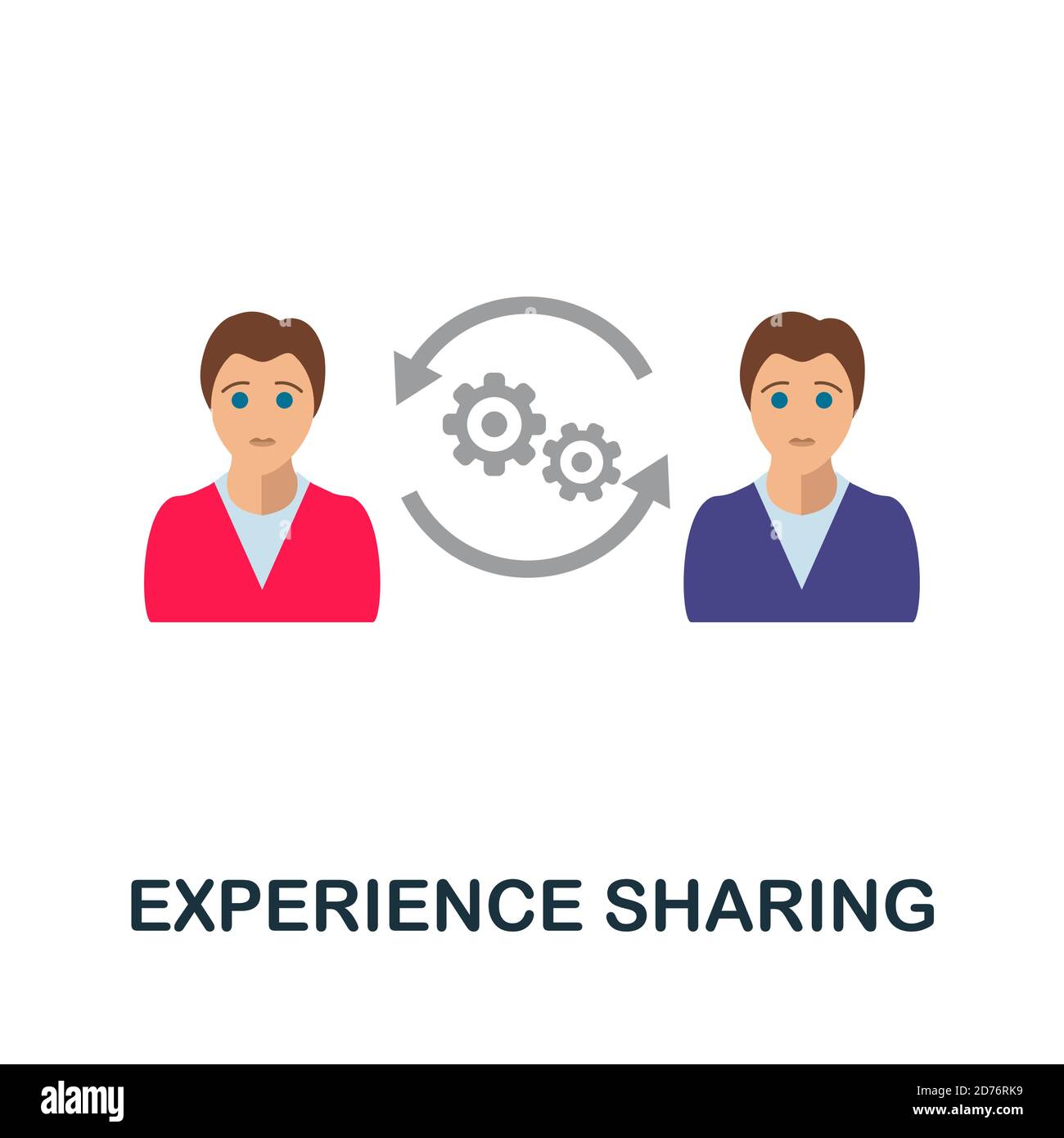 EXPERIENCE SHARING

alamy

Image ID: 2D76RK9
www.alamy.com